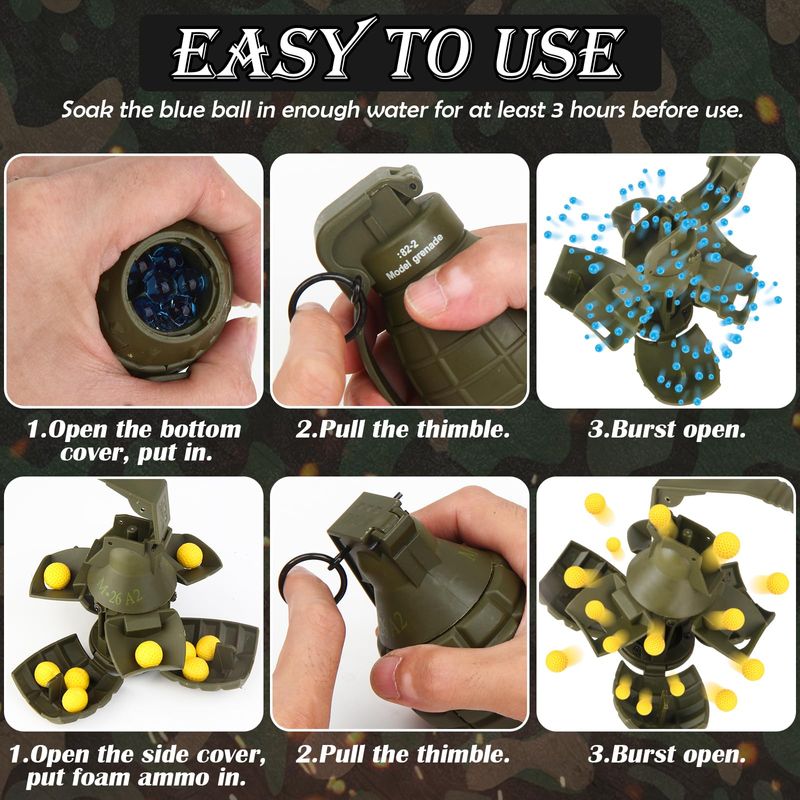 EASY TO USE

Soak the blue ball in enough water for at least 3 hours before use.

:82-2
Model grenade

1.Open the bottom cover, put in.

2.Pull the thimble.

3.Burst open.

M-26 A2

1.Open the side cover, put foam ammo in.

2.Pull the thimble.

3.Burst open.