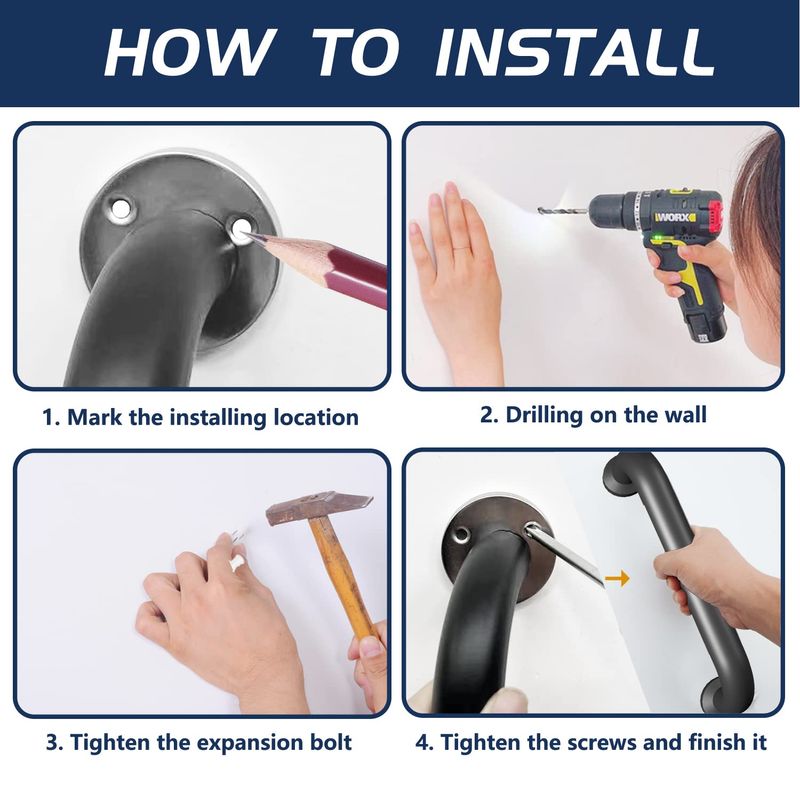 HOW TO INSTALL

WORX

1. Mark the installing location

2. Drilling on the wall

3. Tighten the expansion bolt

4. Tighten the screws and finish it