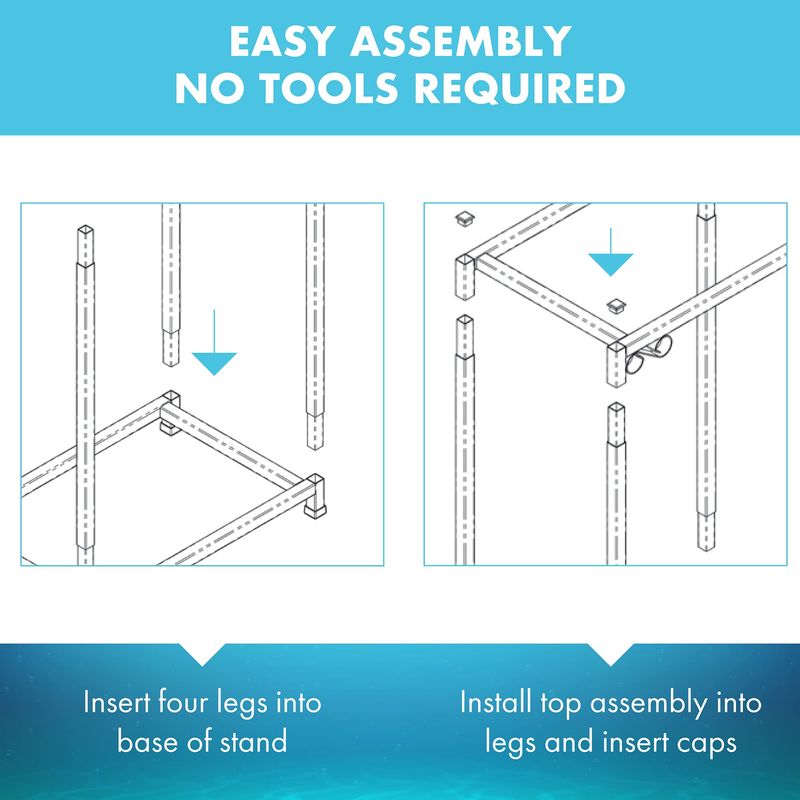 EASY ASSEMBLY
NO TOOLS REQUIRED

Insert four legs into base of stand

Install top assembly into legs and insert caps