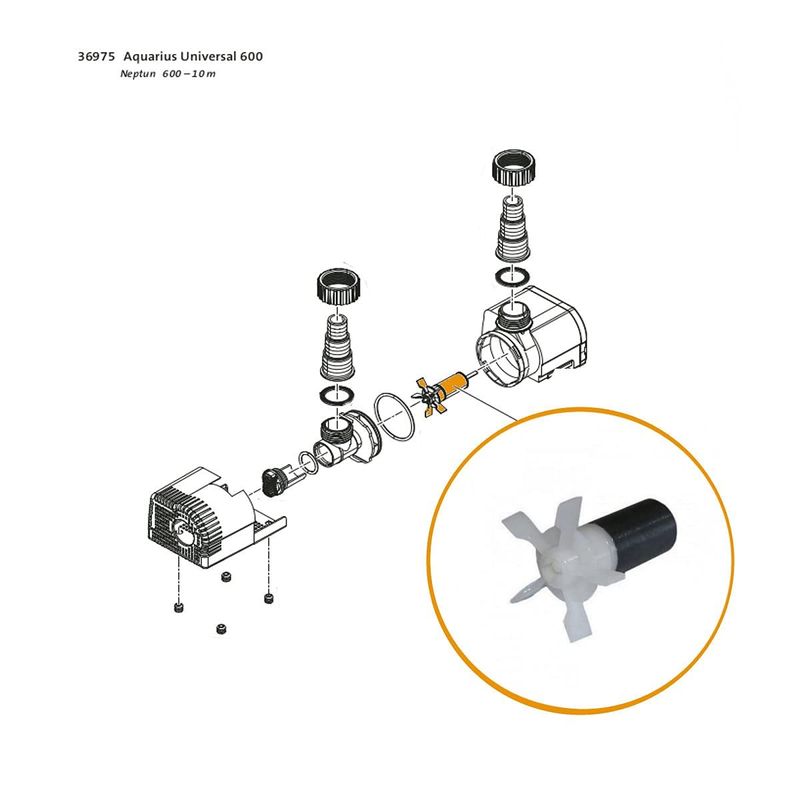 36975 Aquarius Universal 600
Neptun 600 – 10 m