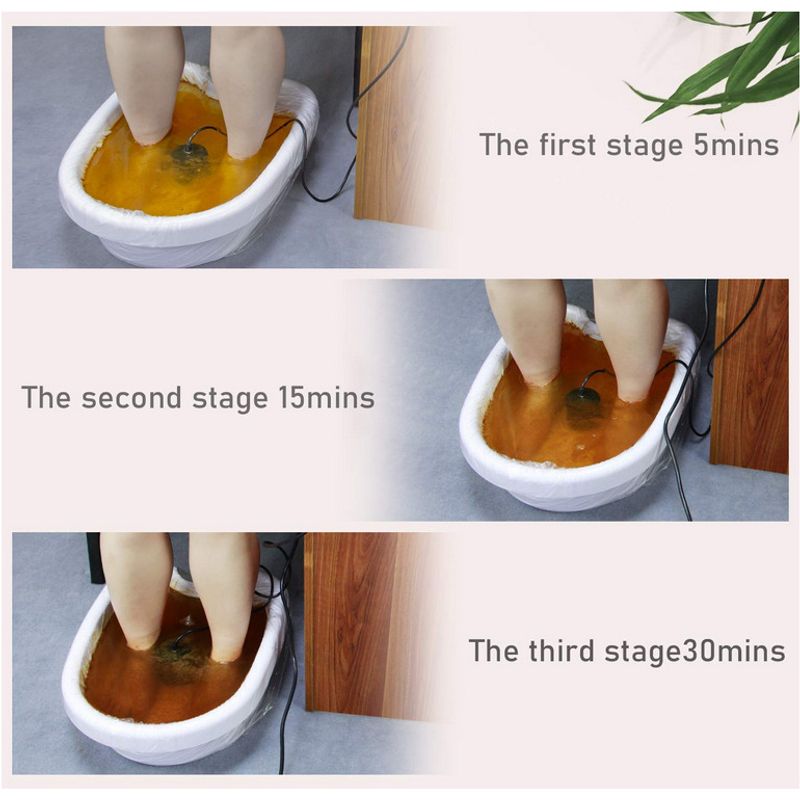 The first stage 5mins

The second stage 15mins

The third stage30mins