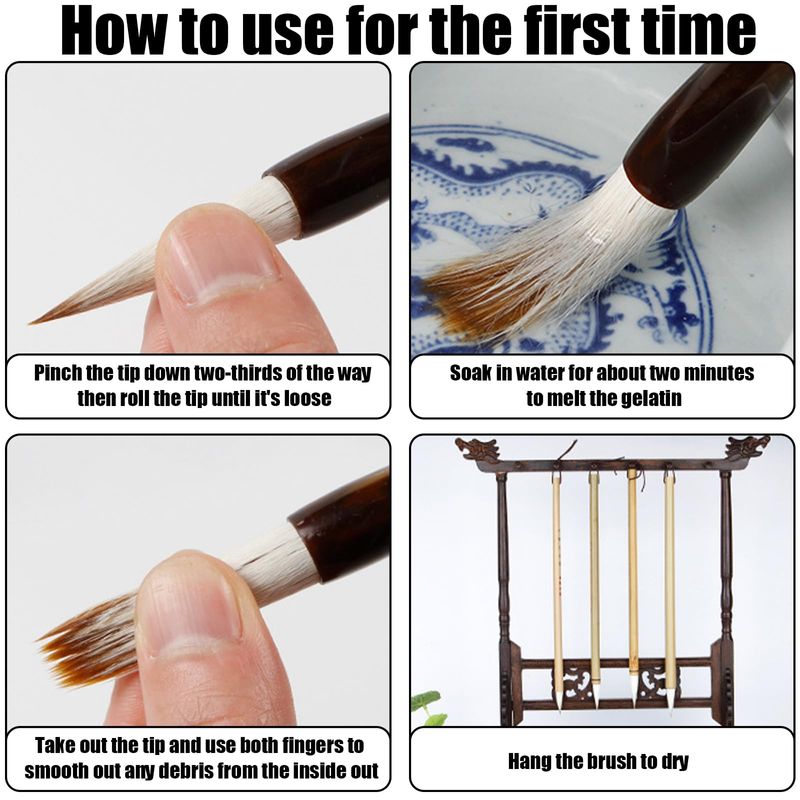 How to use for the first time

Pinch the tip down two-thirds of the way then roll the tip until it's loose

Soak in water for about two minutes to melt the gelatin

Take out the tip and use both fingers to smooth out any debris from the inside out

Hang the brush to dry