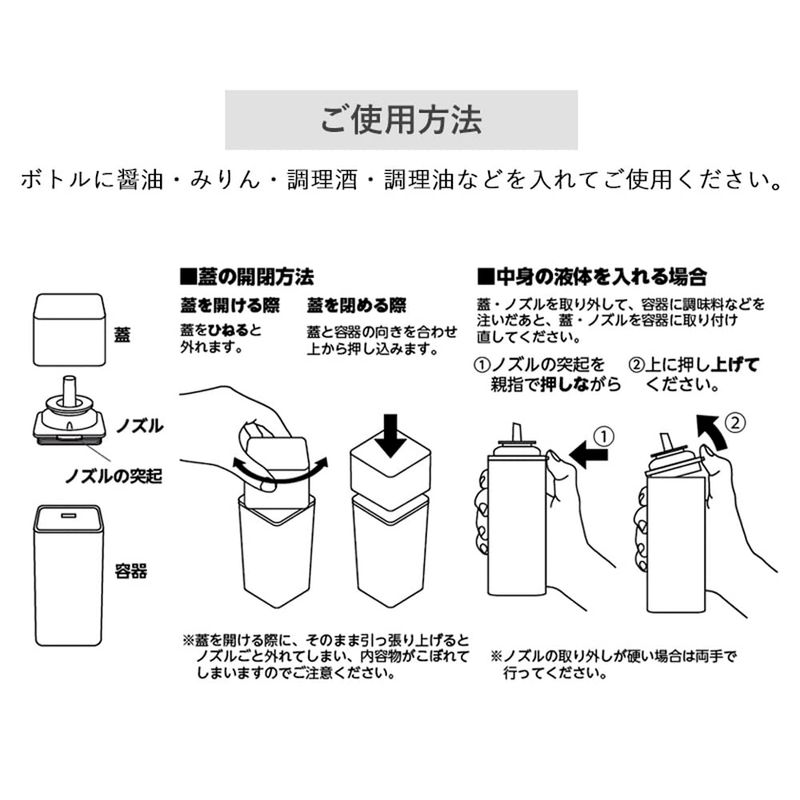 ご使用方法

ボトルに醤油・みりん・調理酒・調理油などを入れてご使用ください。

蓋

ノズル

ノズルの突起

容器

■蓋の開閉方法

蓋を開ける際

蓋をひねると外れます。

蓋を閉める際

蓋と容器の向きを合わせ上から押し込みます。

※蓋を開ける際に、そのまま引っ張り上げるとノズルごと外れてしまい、内容物がこぼれてしまいますのでご注意ください。

■中身の液体を入れる場合

蓋・ノズルを取り外して、容器に調味料などを注いだあと、蓋・ノズルを容器に取り付け直してください。

①ノズルの突起を親指で押しながら

②上に押し上げてください。

①

②

※ノズルの取り外しが硬い場合は両手で行ってください。