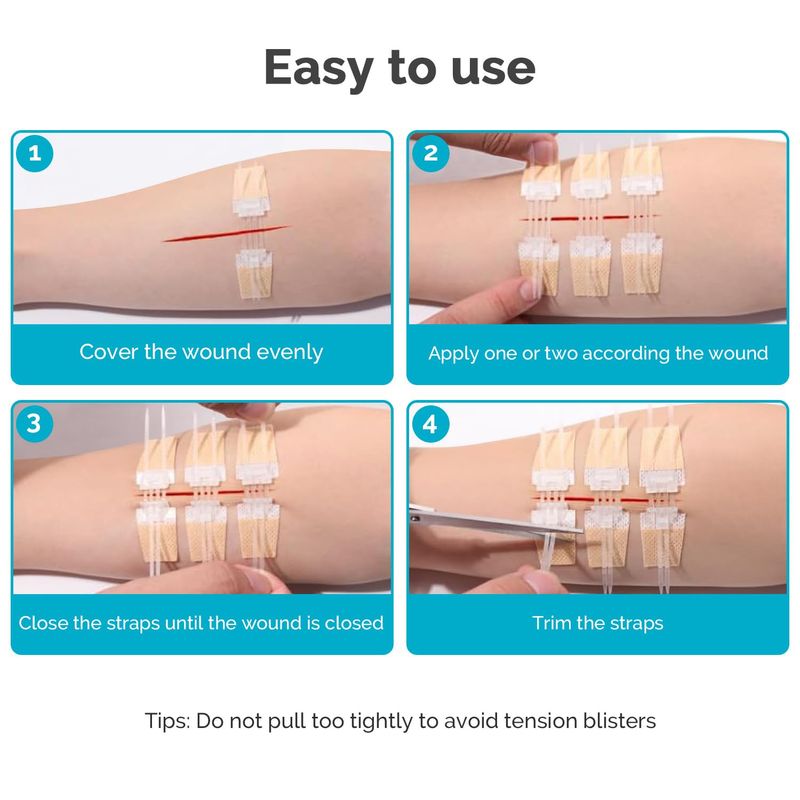 Easy to use

1

Cover the wound evenly

2

Apply one or two according the wound

3

Close the straps until the wound is closed

4

Trim the straps

Tips: Do not pull too tightly to avoid tension blisters