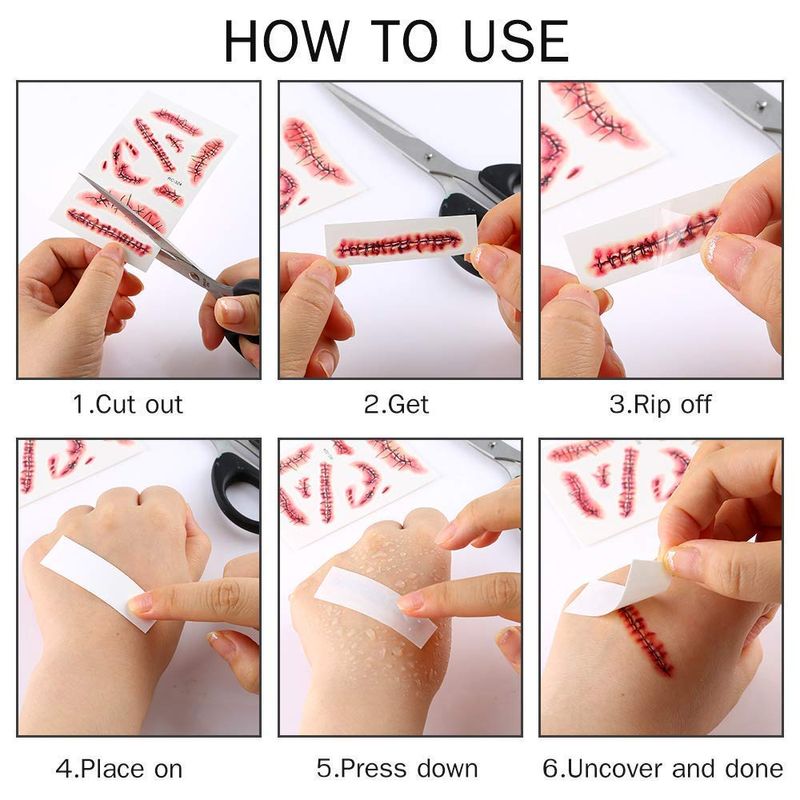 HOW TO USE

1.Cut out

2.Get

3.Rip off

4.Place on

5.Press down

6.Uncover and done