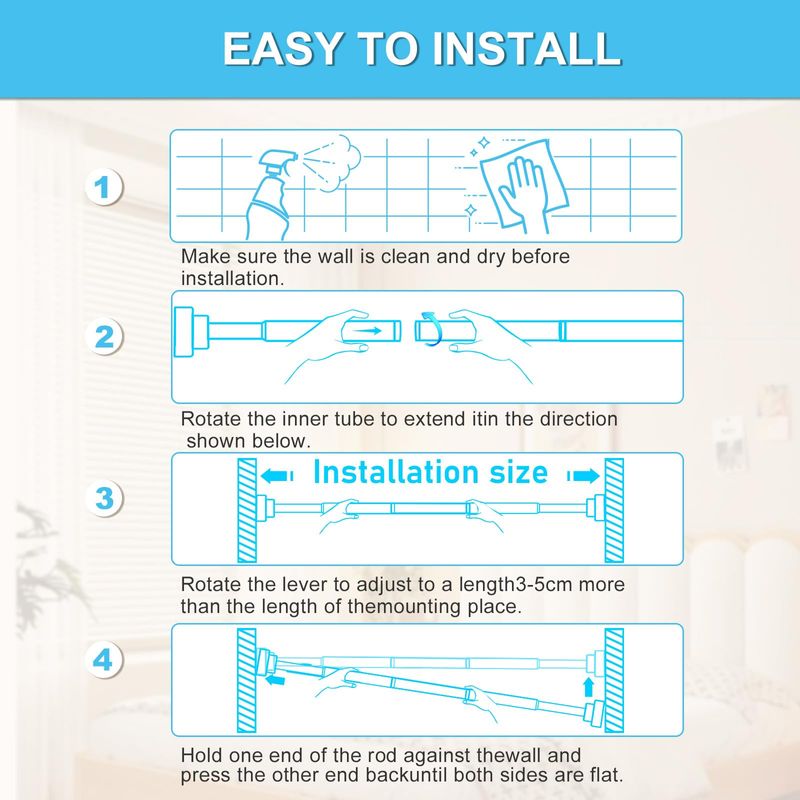 EASY TO INSTALL

1

Make sure the wall is clean and dry before installation.

2

Rotate the inner tube to extend itin the direction shown below.

3

Installation size

Rotate the lever to adjust to a length3-5cm more than the length of themounting place.

4

Hold one end of the rod against thewall and press the other end backuntil both sides are flat.