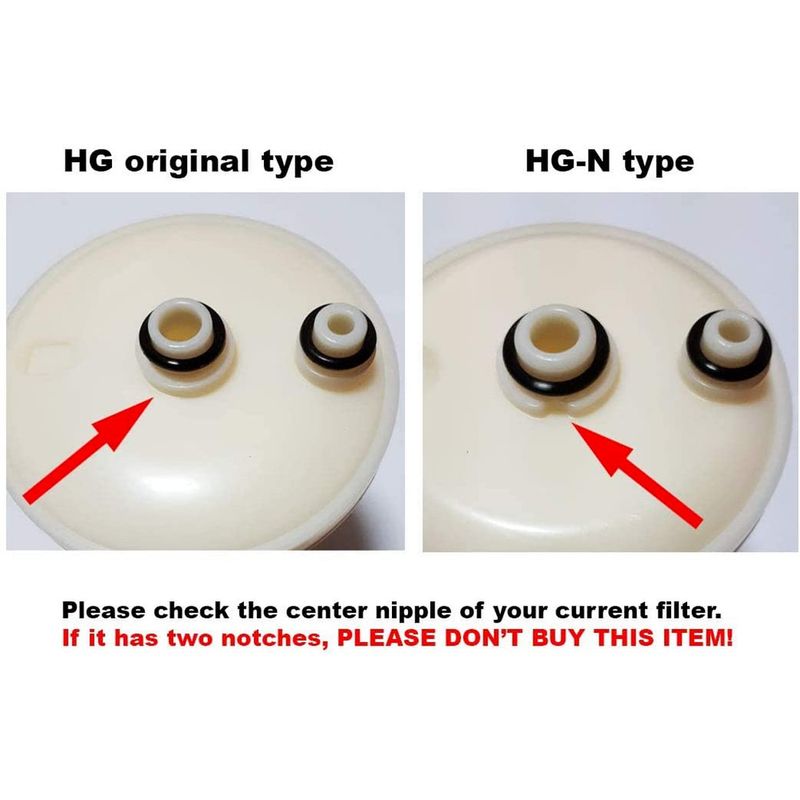 HG original type

HG-N type

Please check the center nipple of your current filter.
If it has two notches, PLEASE DON'T BUY THIS ITEM!