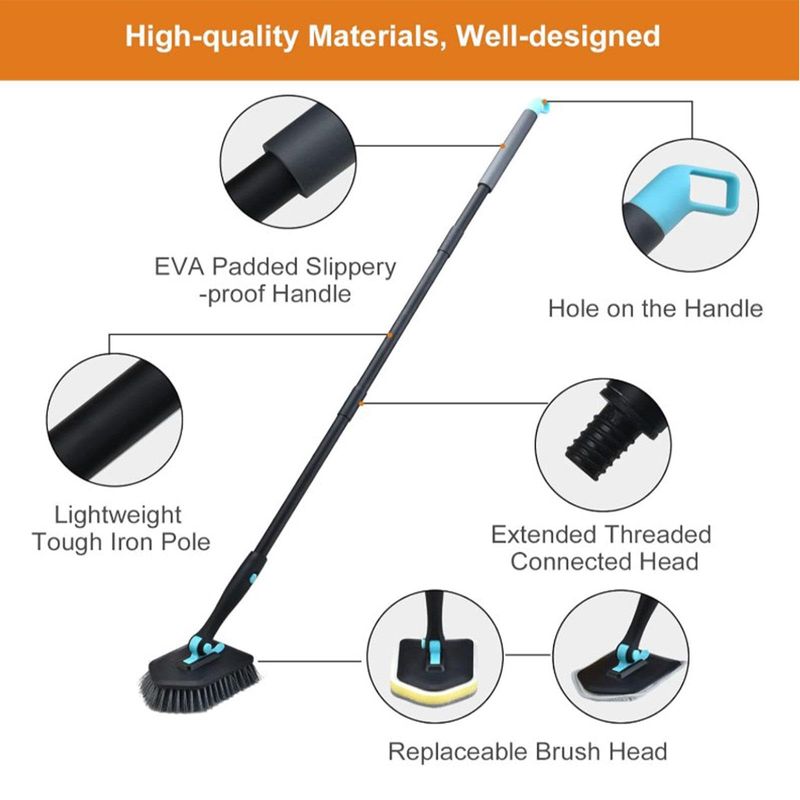 High-quality Materials, Well-designed

EVA Padded Slippery -proof Handle

Hole on the Handle

Lightweight Tough Iron Pole

Extended Threaded Connected Head

Replaceable Brush Head