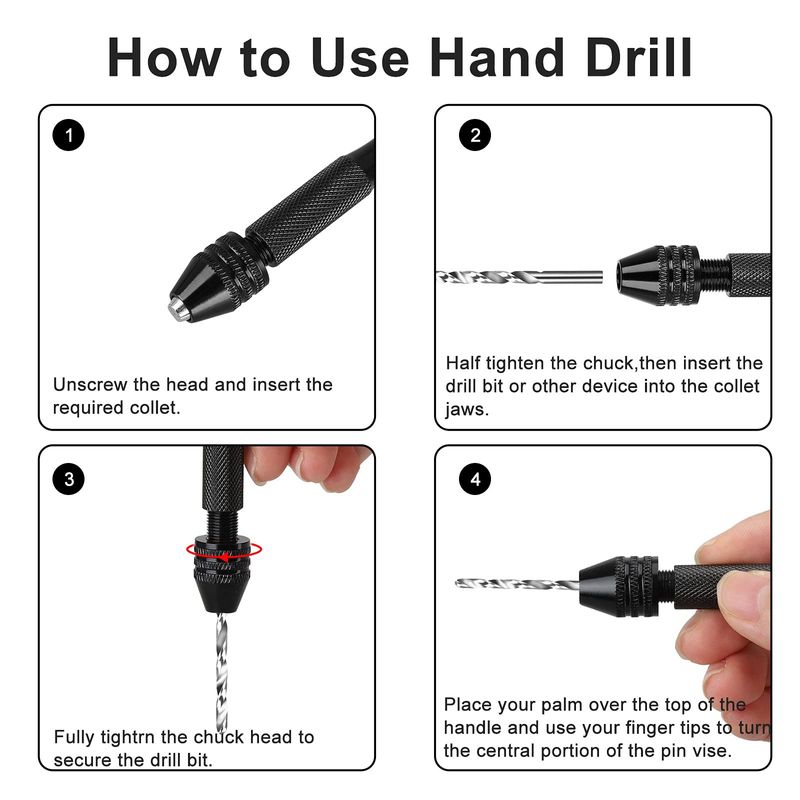 How to Use Hand Drill

1

Unscrew the head and insert the required collet.

2

Half tighten the chuck,then insert the drill bit or other device into the collet jaws.

3

Fully tightrn the chuck head to secure the drill bit.

4

Place your palm over the top of the handle and use your finger tips to turn the central portion of the pin vise.