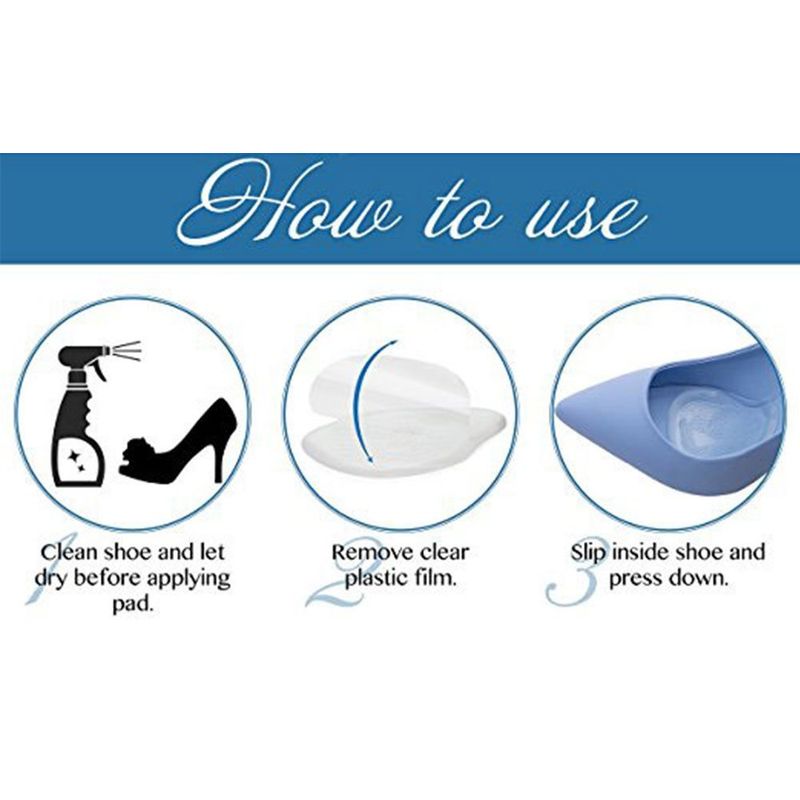 How to use

1 Clean shoe and let dry before applying pad.

2 Remove clear plastic film.

3 Slip inside shoe and press down.