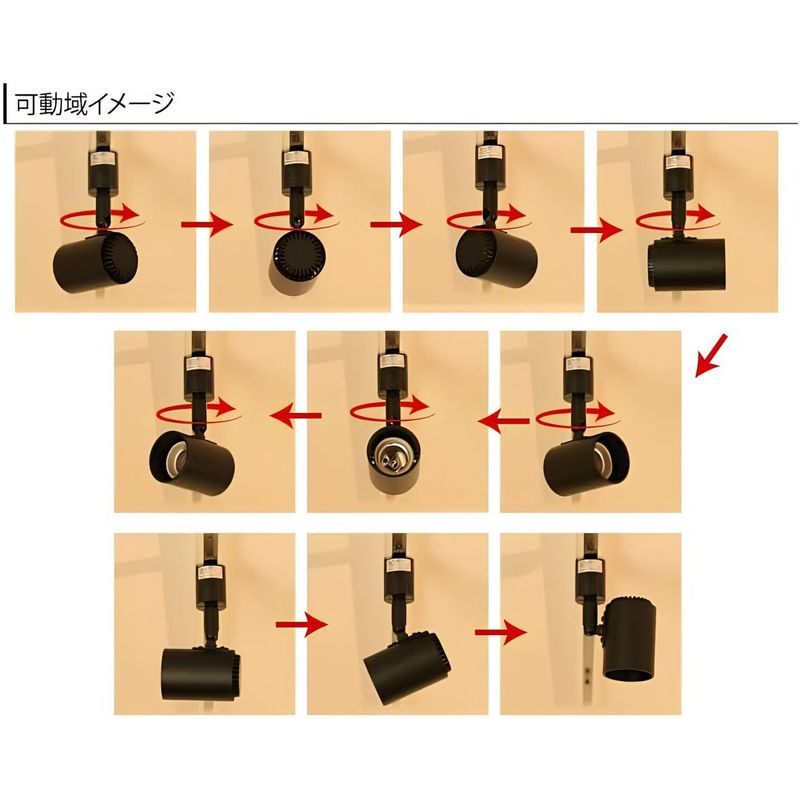 可動域イメージ