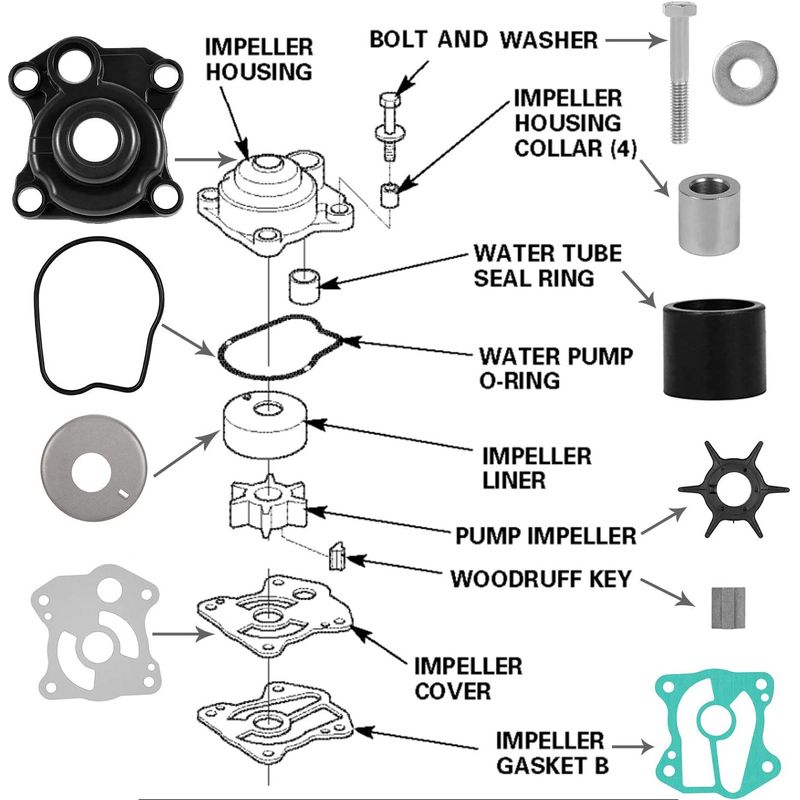 IMPELLER HOUSING

BOLT AND WASHER

IMPELLER HOUSING COLLAR (4)

WATER TUBE SEAL RING

WATER PUMP O-RING

IMPELLER LINER

PUMP IMPELLER

WOODRUFF KEY

IMPELLER COVER

IMPELLER GASKET B