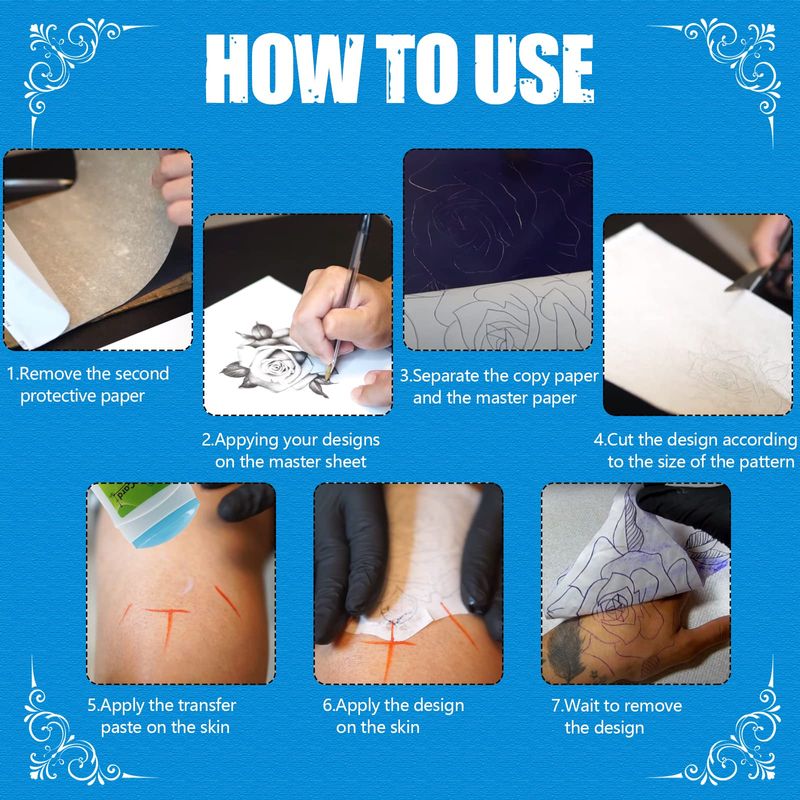 HOW TO USE

1.Remove the second protective paper

2.Appying your designs on the master sheet

3.Separate the copy paper and the master paper

4.Cut the design according to the size of the pattern

5.Apply the transfer paste on the skin

6.Apply the design on the skin

7.Wait to remove the design