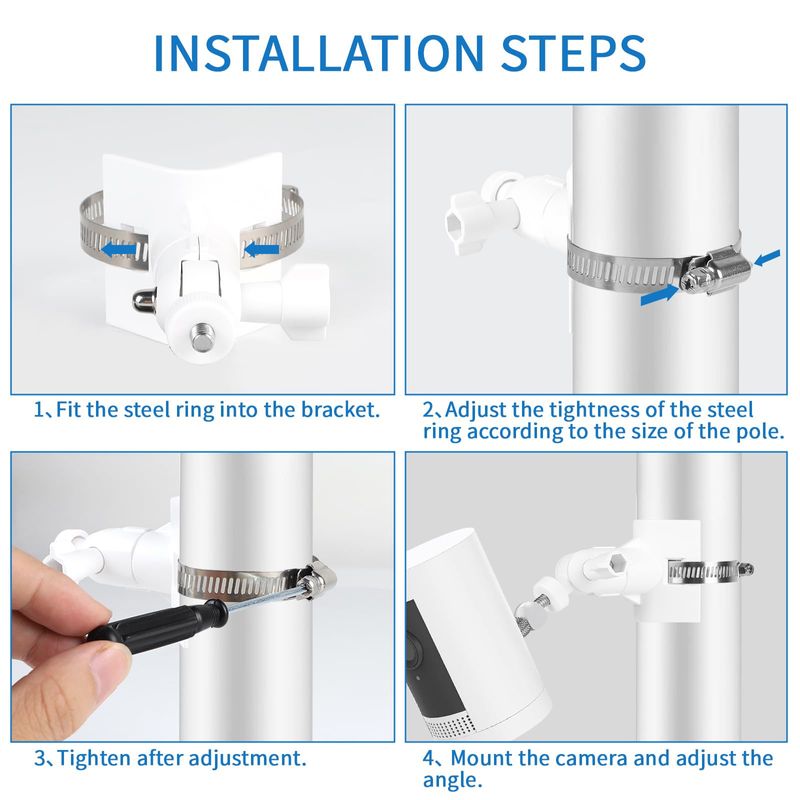 INSTALLATION STEPS

1、Fit the steel ring into the bracket.

2、Adjust the tightness of the steel ring according to the size of the pole.

3、Tighten after adjustment.

4、Mount the camera and adjust the angle.