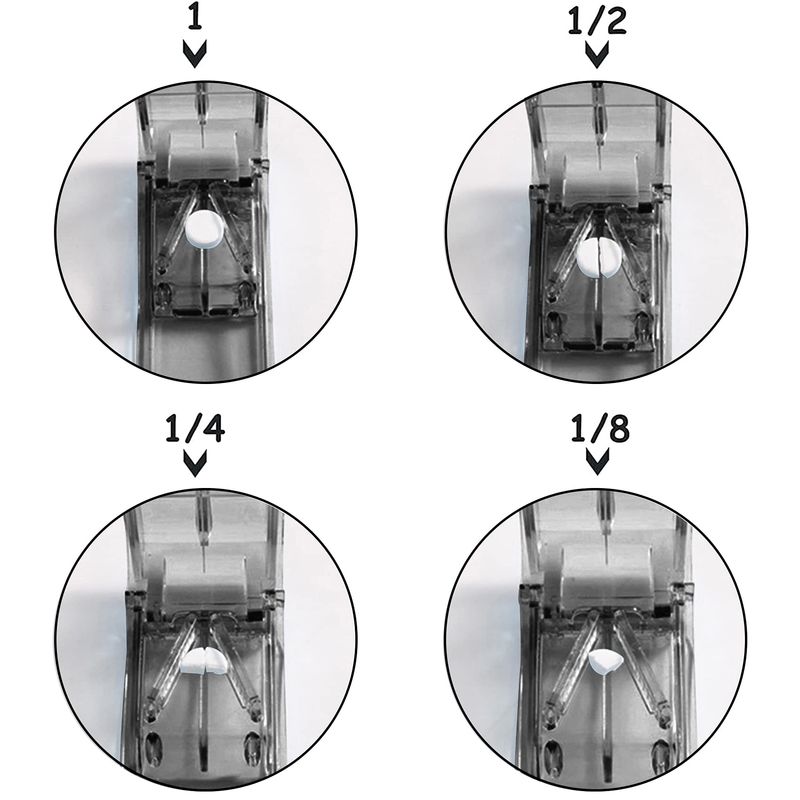 1

1/2

1/4

1/8