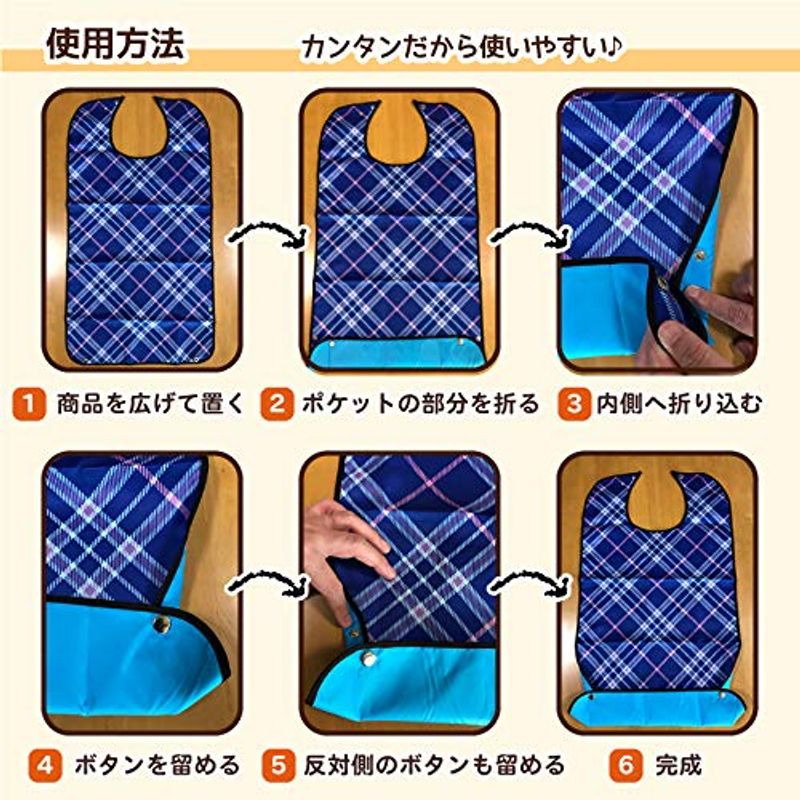 使用方法

カンタンだから使いやすい♪

1 商品を広げて置く

2 ポケットの部分を折る

3 内側へ折り込む

4 ボタンを留める

5 反対側のボタンも留める

6 完成