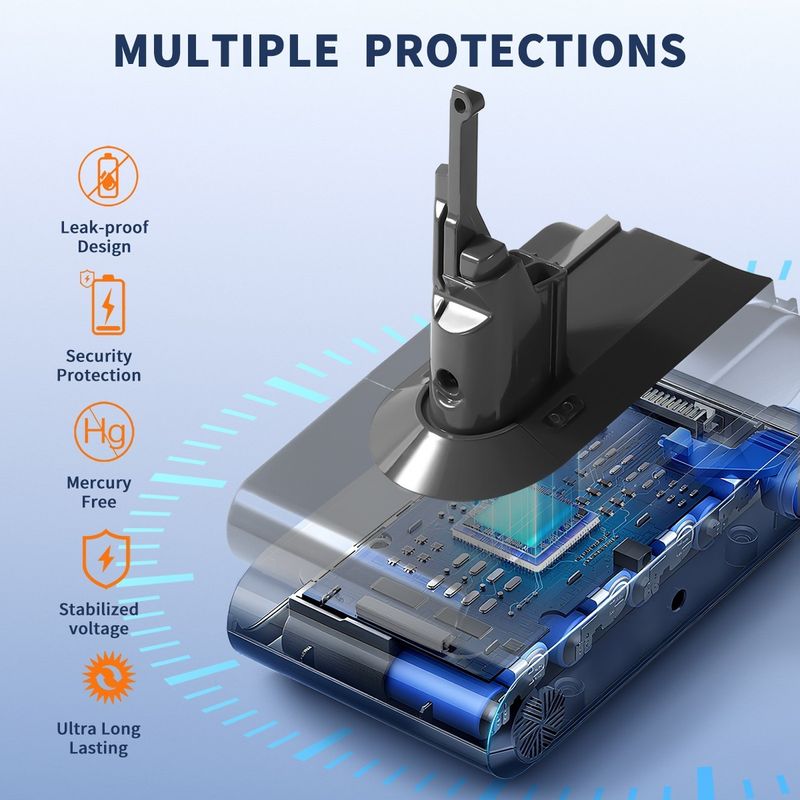 MULTIPLE PROTECTIONS

Leak-proof Design

Security Protection

Hg

Mercury Free

Stabilized voltage

Ultra Long Lasting