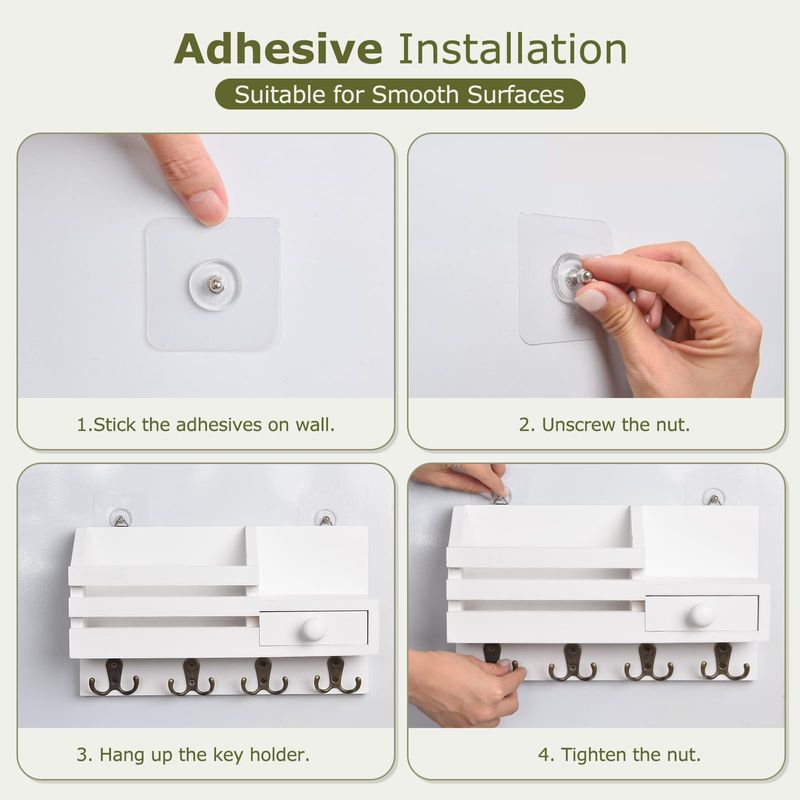 Adhesive Installation
Suitable for Smooth Surfaces

1.Stick the adhesives on wall.

2. Unscrew the nut.

3. Hang up the key holder.

4. Tighten the nut.