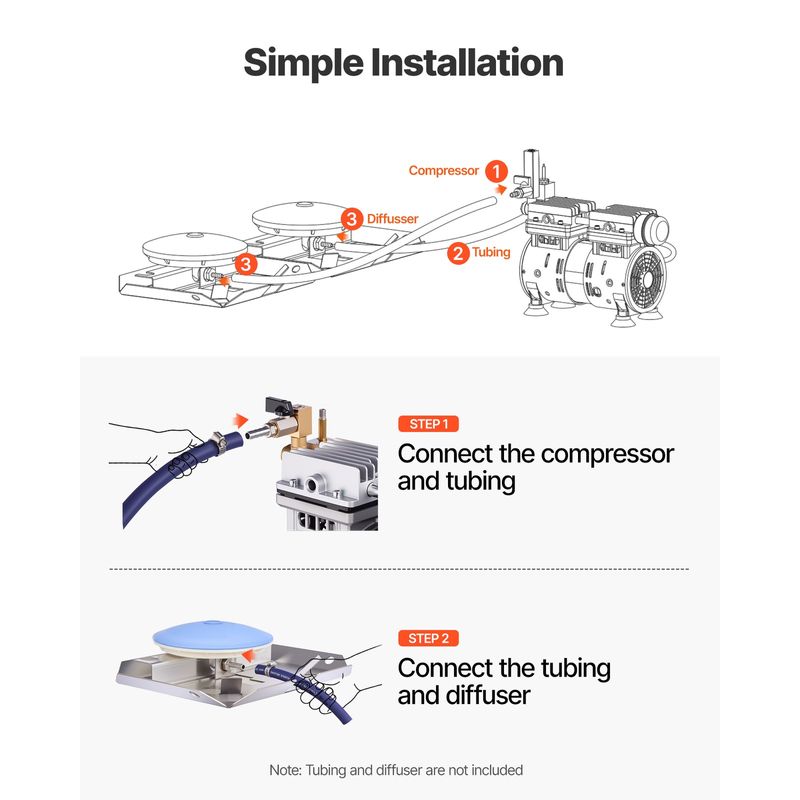 Simple Installation

Compressor 1

3 Diffuser

2 Tubing

3

STEP 1

Connect the compressor and tubing

STEP 2

Connect the tubing and diffuser

Note: Tubing and diffuser are not included