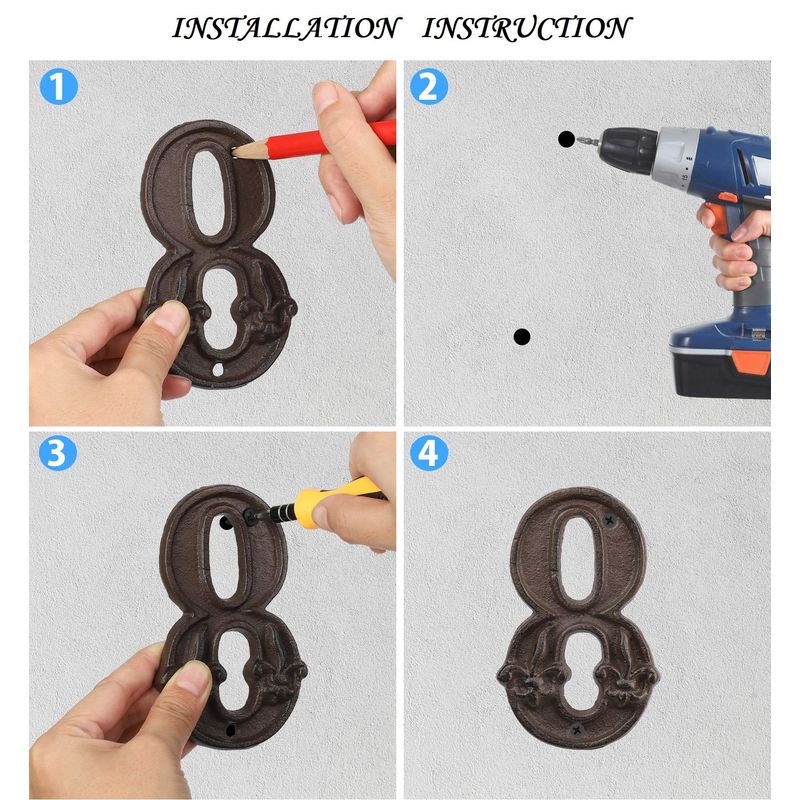 INSTALLATION INSTRUCTION

1

2

3

4