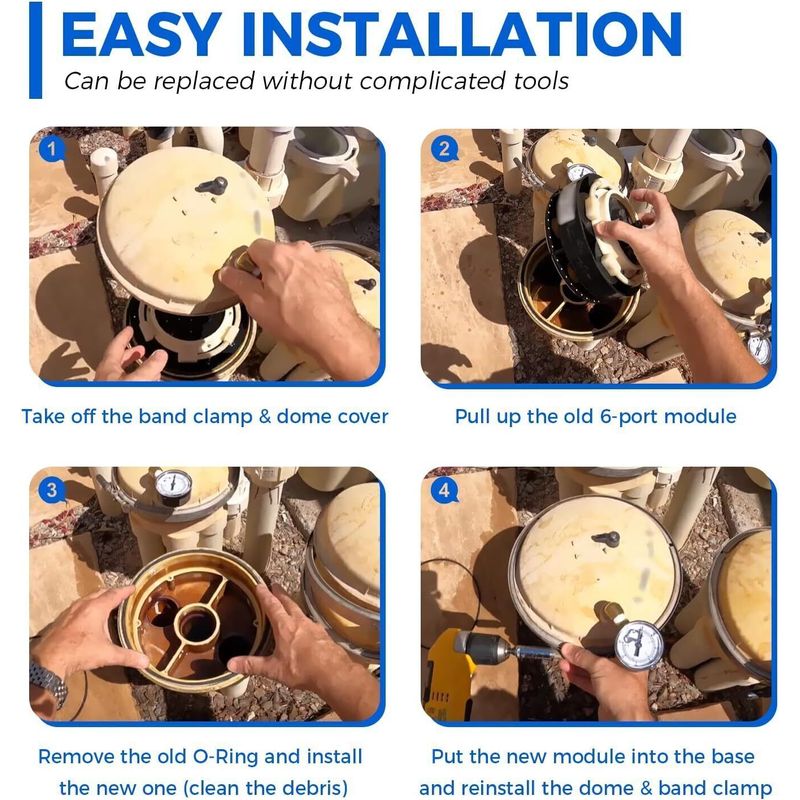 EASY INSTALLATION
Can be replaced without complicated tools

1

Take off the band clamp & dome cover

2

Pull up the old 6-port module

3

Remove the old O-Ring and install the new one (clean the debris)

4

Put the new module into the base and reinstall the dome & band clamp