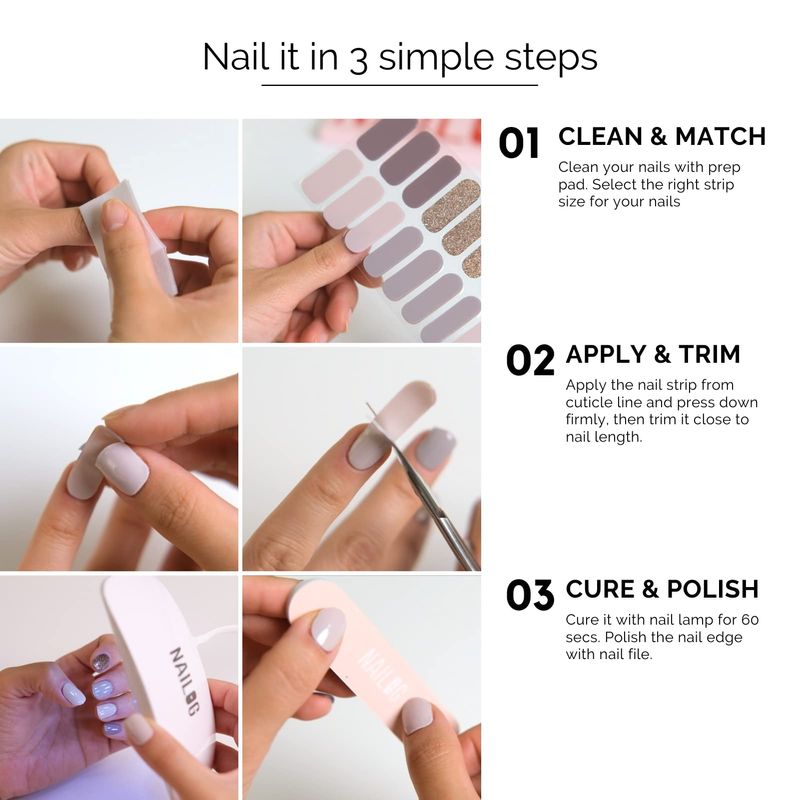 Nail it in 3 simple steps

01 CLEAN & MATCH
Clean your nails with prep pad. Select the right strip size for your nails

02 APPLY & TRIM
Apply the nail strip from cuticle line and press down firmly, then trim it close to nail length.

03 CURE & POLISH
Cure it with nail lamp for 60 secs. Polish the nail edge with nail file.

NAILOG

NAILOG