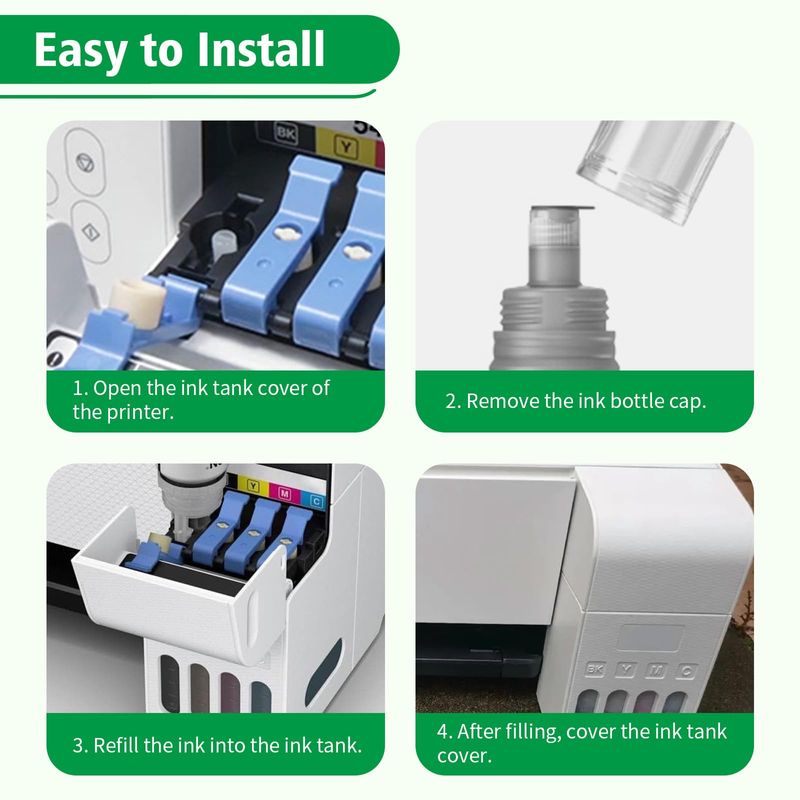 Easy to Install

BK Y

1. Open the ink tank cover of the printer.

2. Remove the ink bottle cap.

Y M C

3. Refill the ink into the ink tank.

BK Y M C

4. After filling, cover the ink tank cover.