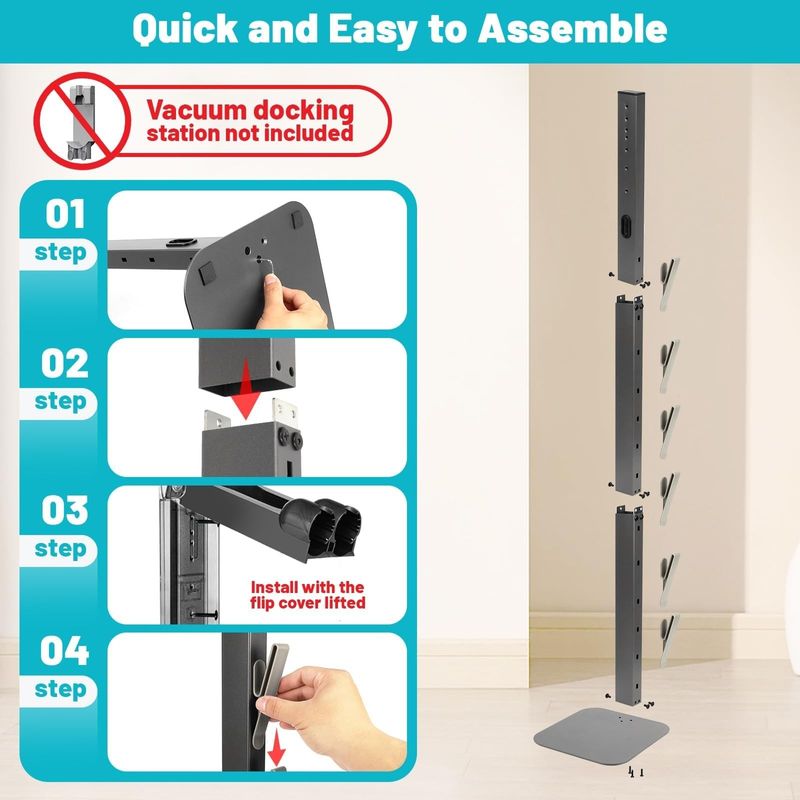 Quick and Easy to Assemble

Vacuum docking station not included

01 step

02 step

03 step

Install with the flip cover lifted

04 step