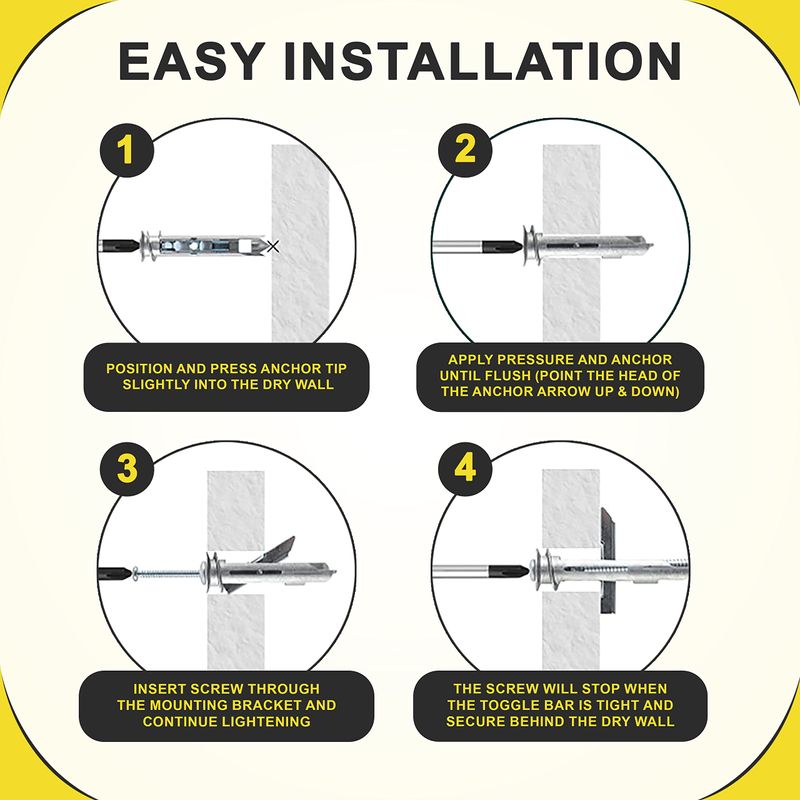 EASY INSTALLATION

1

POSITION AND PRESS ANCHOR TIP SLIGHTLY INTO THE DRY WALL

2

APPLY PRESSURE AND ANCHOR UNTIL FLUSH (POINT THE HEAD OF THE ANCHOR ARROW UP & DOWN)

3

INSERT SCREW THROUGH THE MOUNTING BRACKET AND CONTINUE LIGHTENING

4

THE SCREW WILL STOP WHEN THE TOGGLE BAR IS TIGHT AND SECURE BEHIND THE DRY WALL