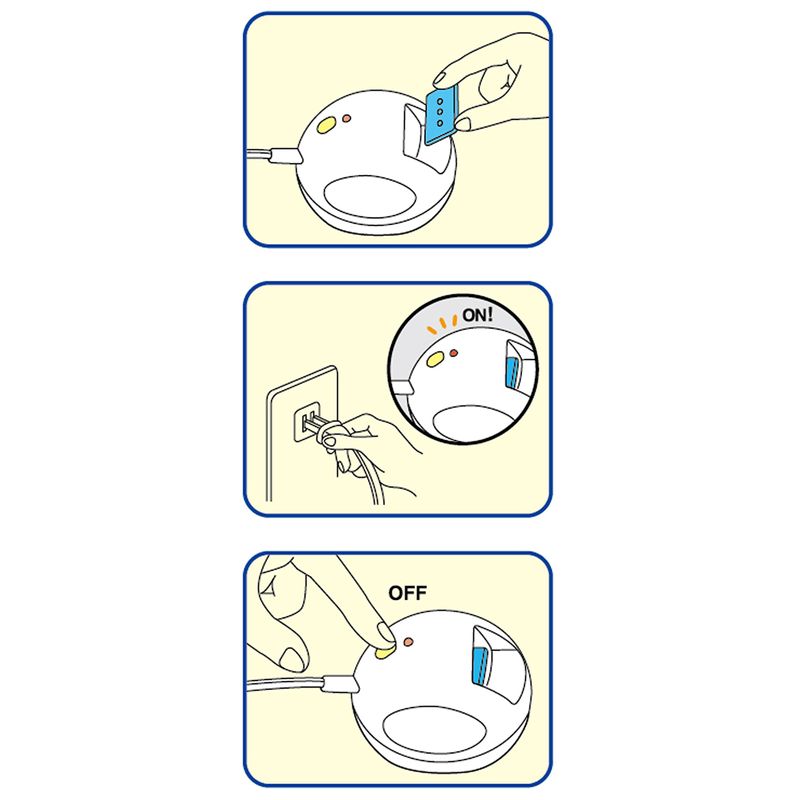 ON!

OFF