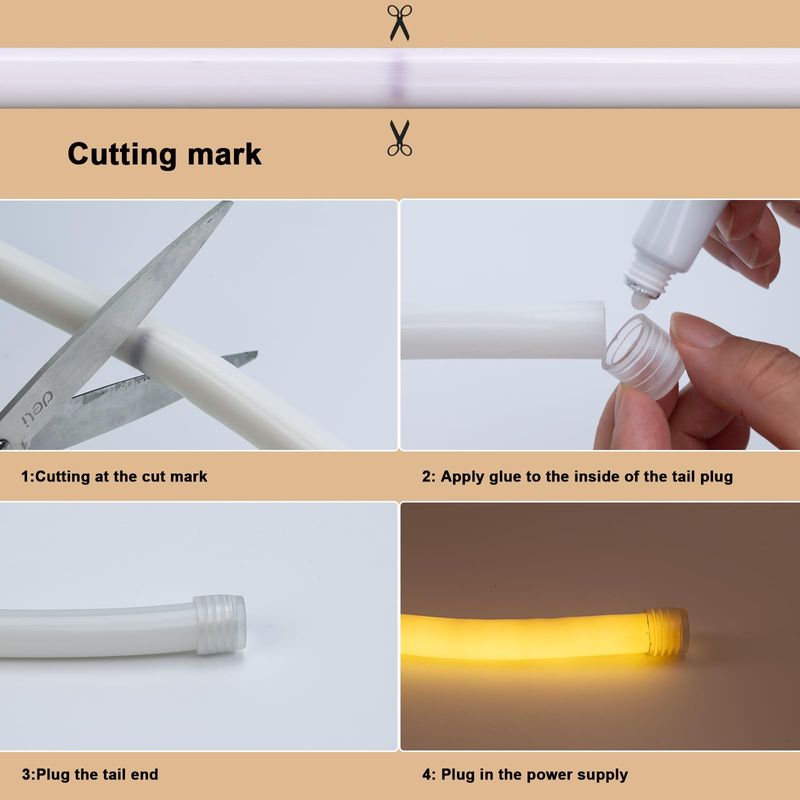 Cutting mark

deli

1:Cutting at the cut mark

2: Apply glue to the inside of the tail plug

3:Plug the tail end

4: Plug in the power supply