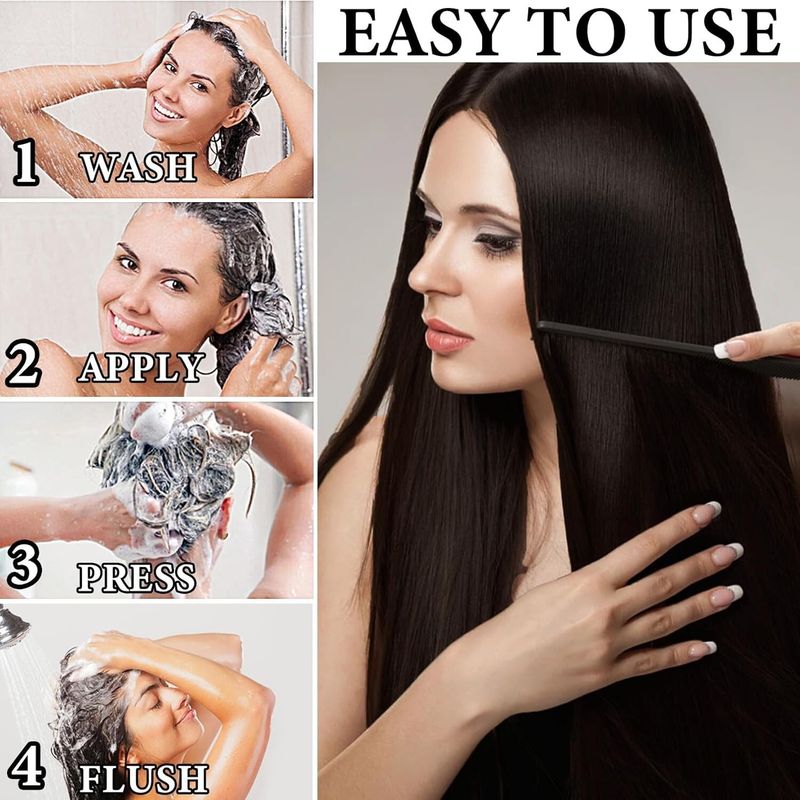 EASY TO USE

1 WASH

2 APPLY

3 PRESS

4 FLUSH