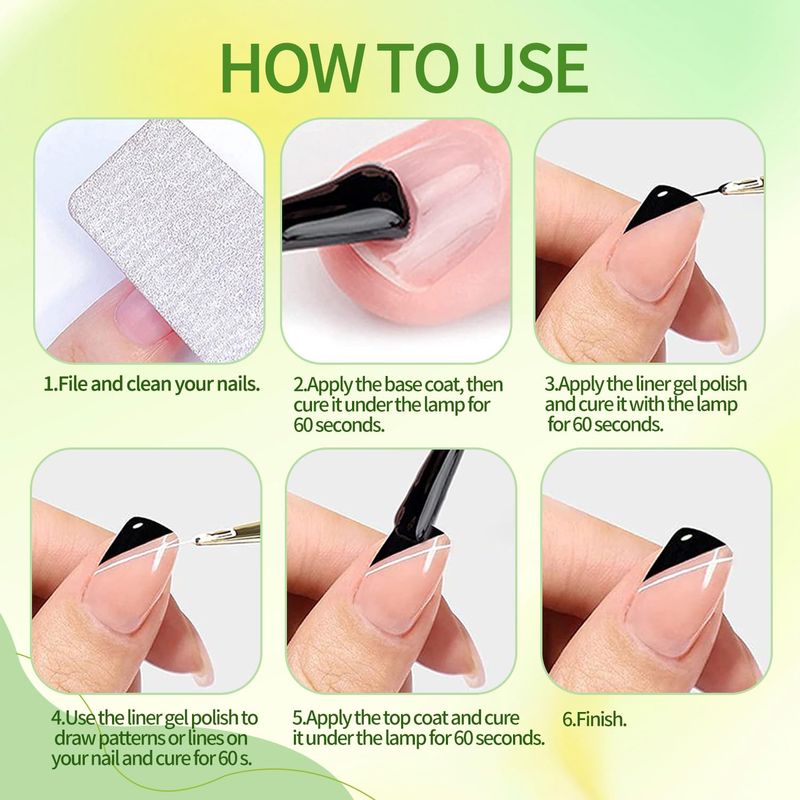 HOW TO USE

1.File and clean your nails.

2.Apply the base coat, then cure it under the lamp for 60 seconds.

3.Apply the liner gel polish and cure it with the lamp for 60 seconds.

4.Use the liner gel polish to draw patterns or lines on your nail and cure for 60 s.

5.Apply the top coat and cure it under the lamp for 60 seconds.

6.Finish.