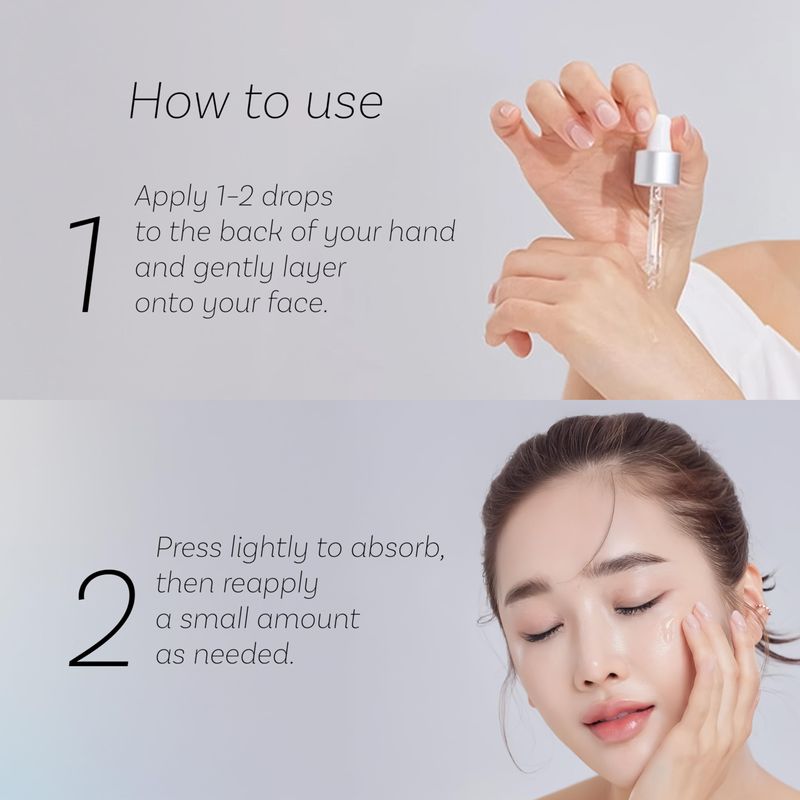 How to use

1 Apply 1-2 drops to the back of your hand and gently layer onto your face.

2 Press lightly to absorb, then reapply a small amount as needed.