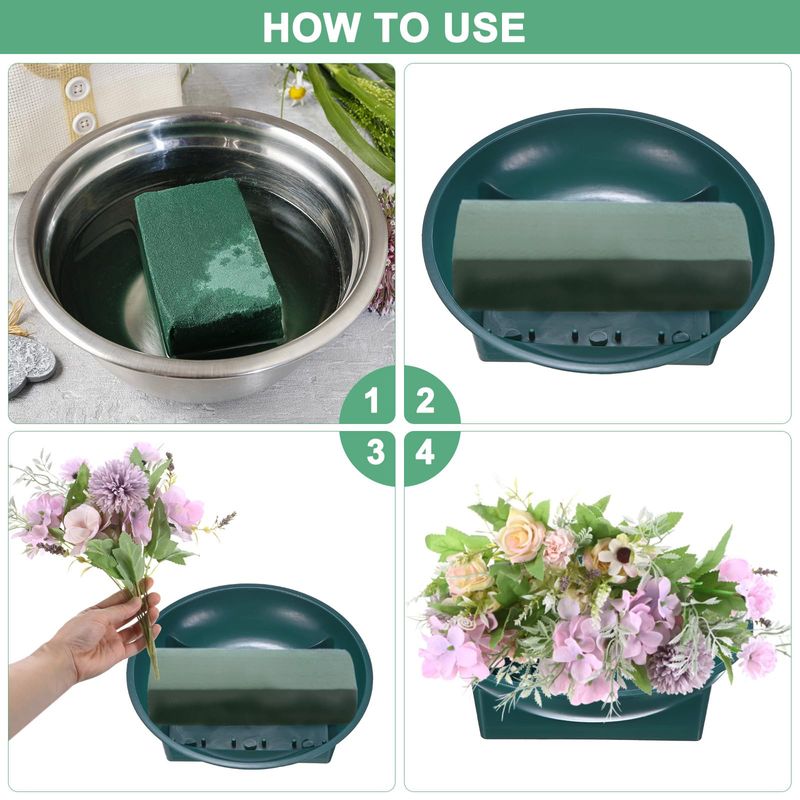 HOW TO USE

1

2

3

4