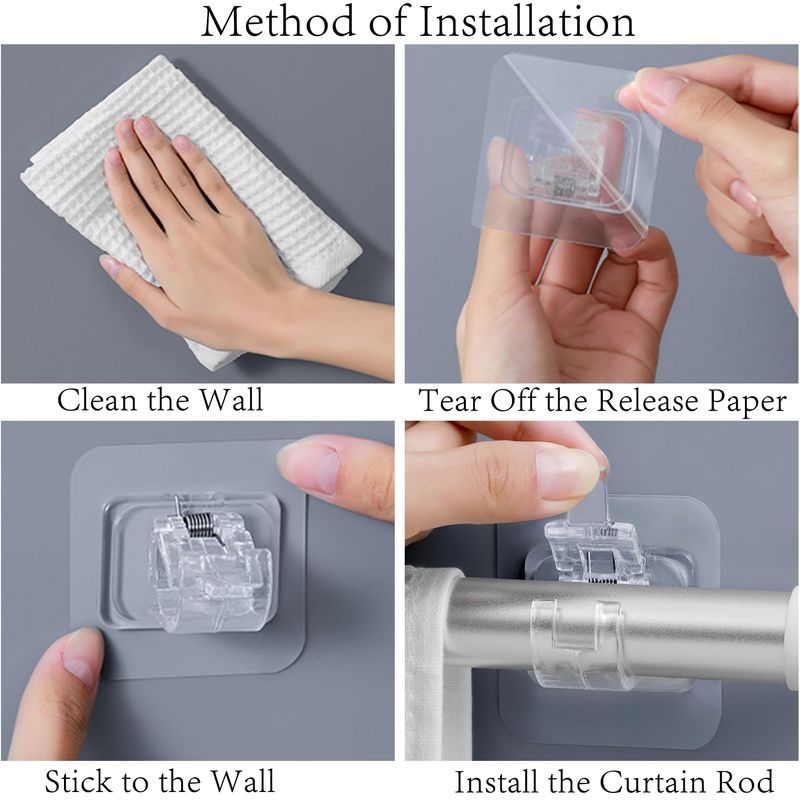 Method of Installation

Clean the Wall

Tear Off the Release Paper

Stick to the Wall

Install the Curtain Rod