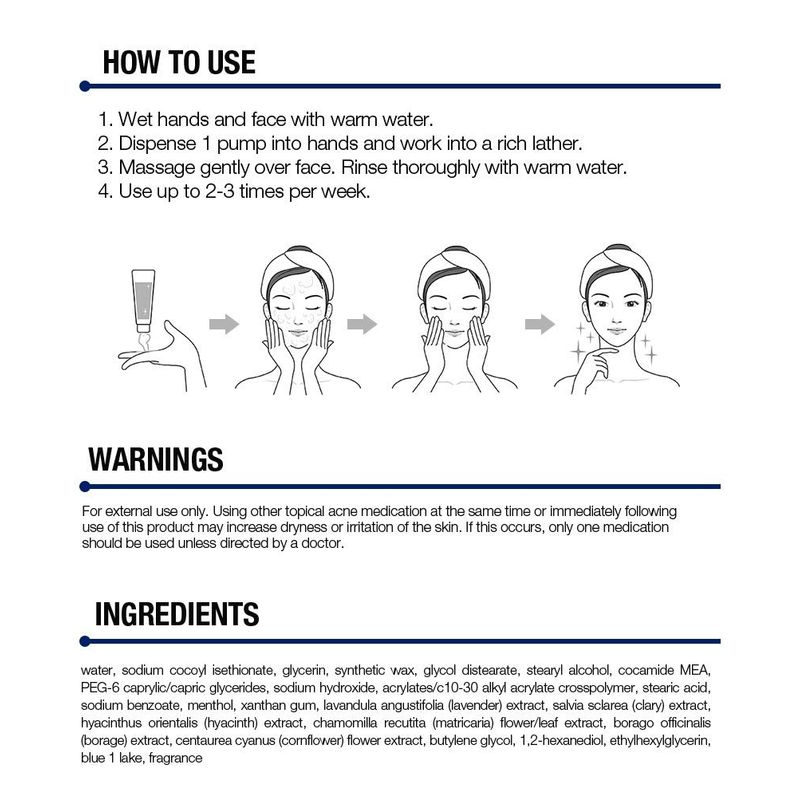 HOW TO USE

1. Wet hands and face with warm water.
2. Dispense 1 pump into hands and work into a rich lather.
3. Massage gently over face. Rinse thoroughly with warm water.
4. Use up to 2-3 times per week.

WARNINGS

For external use only. Using other topical acne medication at the same time or immediately following use of this product may increase dryness or irritation of the skin. If this occurs, only one medication should be used unless directed by a doctor.

INGREDIENTS

water, sodium cocoyl isethionate, glycerin, synthetic wax, glycol distearate, stearyl alcohol, cocamide MEA, PEG-6 caprylic/capric glycerides, sodium hydroxide, acrylates/c10-30 alkyl acrylate crosspolymer, stearic acid, sodium benzoate, menthol, xanthan gum, lavandula angustifolia (lavender) extract, salvia sclarea (clary) extract, hyacinthus orientalis (hyacinth) extract, chamomilla recutita (matricaria) flower/leaf extract, borago officinalis (borage) extract, centaurea cyanus (cornflower) flower extract, butylene glycol, 1,2-hexanediol, ethylhexylglycerin, blue 1 lake, fragrance