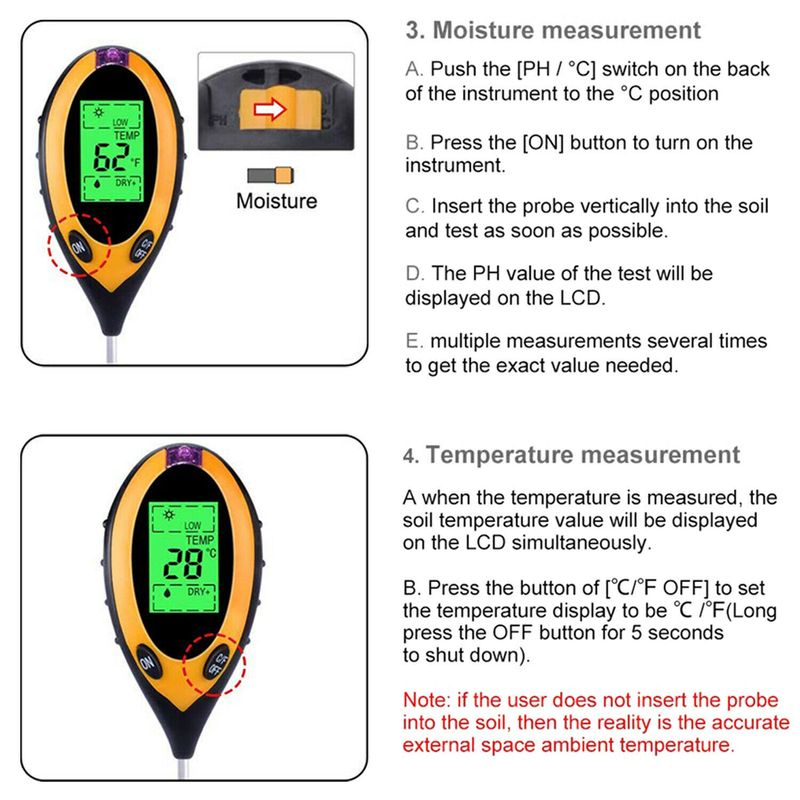 LOW
TEMP
62 °F
DRY+
ON
°C/°F OFF

PH

Moisture

3. Moisture measurement

A. Push the [PH / °C] switch on the back of the instrument to the °C position

B. Press the [ON] button to turn on the instrument.

C. Insert the probe vertically into the soil and test as soon as possible.

D. The PH value of the test will be displayed on the LCD.

E. multiple measurements several times to get the exact value needed.

LOW
TEMP
28 °C
DRY+
ON
°C/°F OFF

4. Temperature measurement

A when the temperature is measured, the soil temperature value will be displayed on the LCD simultaneously.

B. Press the button of [℃/°F OFF] to set the temperature display to be ℃ /°F(Long press the OFF button for 5 seconds to shut down).

Note: if the user does not insert the probe into the soil, then the reality is the accurate external space ambient temperature.