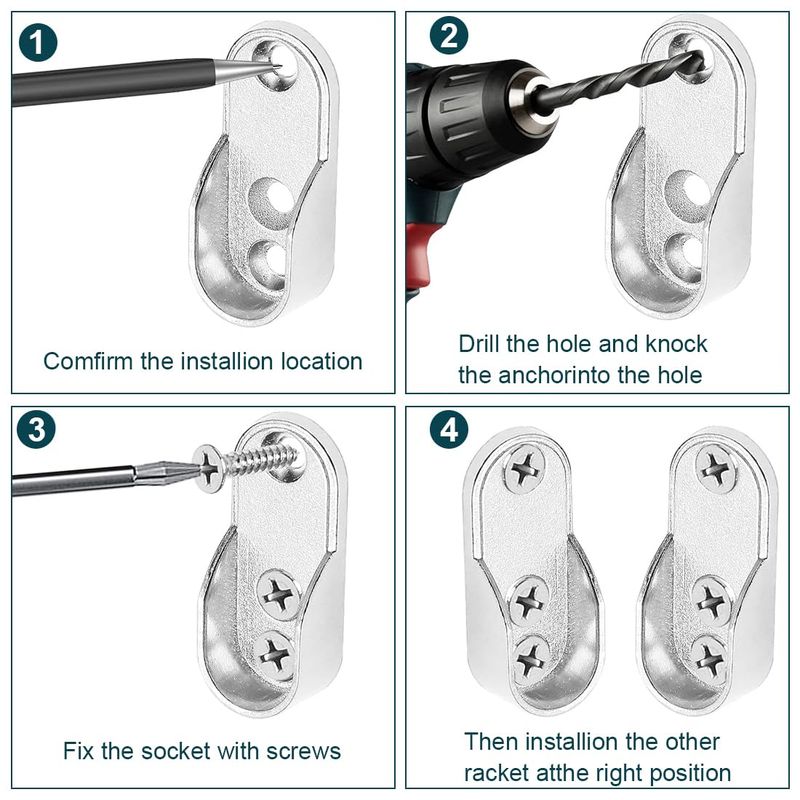 1

Comfirm the installion location

2

Drill the hole and knock the anchorinto the hole

3

Fix the socket with screws

4

Then installion the other racket atthe right position