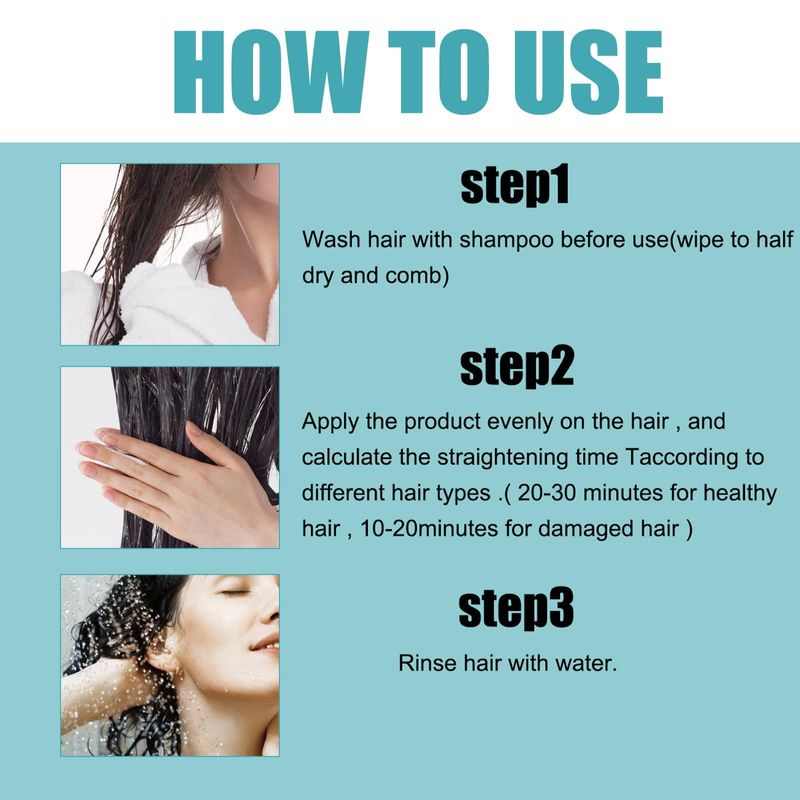 HOW TO USE

step1

Wash hair with shampoo before use(wipe to half dry and comb)

step2

Apply the product evenly on the hair , and calculate the straightening time Taccording to different hair types .( 20-30 minutes for healthy hair , 10-20minutes for damaged hair )

step3

Rinse hair with water.