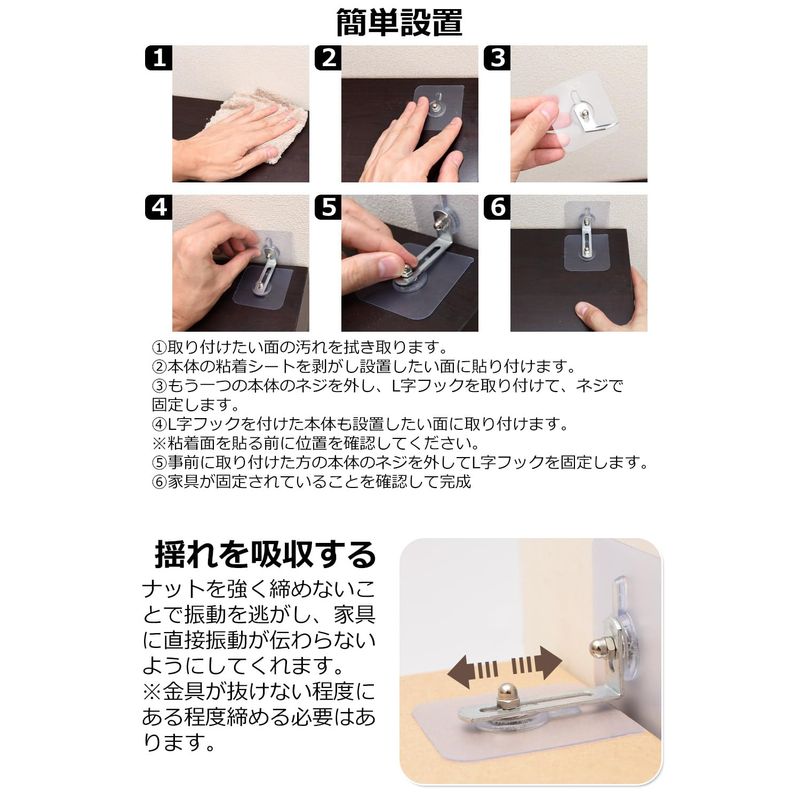 簡単設置

1

2

3

4

5

6

①取り付けたい面の汚れを拭き取ります。
②本体の粘着シートを剥がし設置したい面に貼り付けます。
③もう一つの本体のネジを外し、L字フックを取り付けて、ネジで固定します。
④L字フックを付けた本体も設置したい面に取り付けます。
※粘着面を貼る前に位置を確認してください。
⑤事前に取り付けた方の本体のネジを外してL字フックを固定します。
⑥家具が固定されていることを確認して完成

揺れを吸収する

ナットを強く締めないことで振動を逃がし、家具に直接振動が伝わらないようにしてくれます。
※金具が抜けない程度にある程度締める必要はあります。