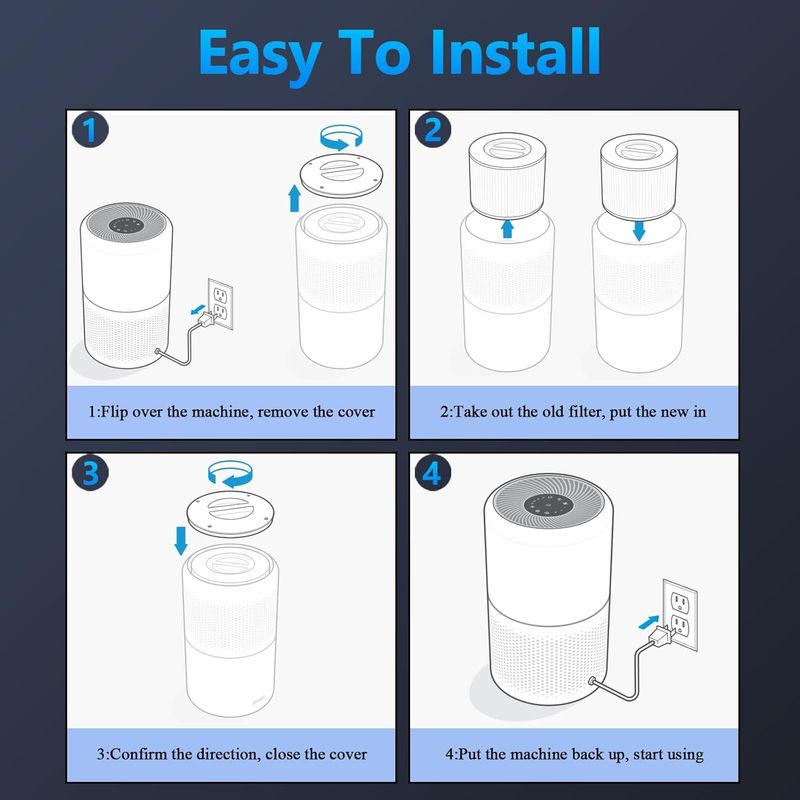 Easy To Install

1

1:Flip over the machine, remove the cover

2

2:Take out the old filter, put the new in

3

3:Confirm the direction, close the cover

4

4:Put the machine back up, start using