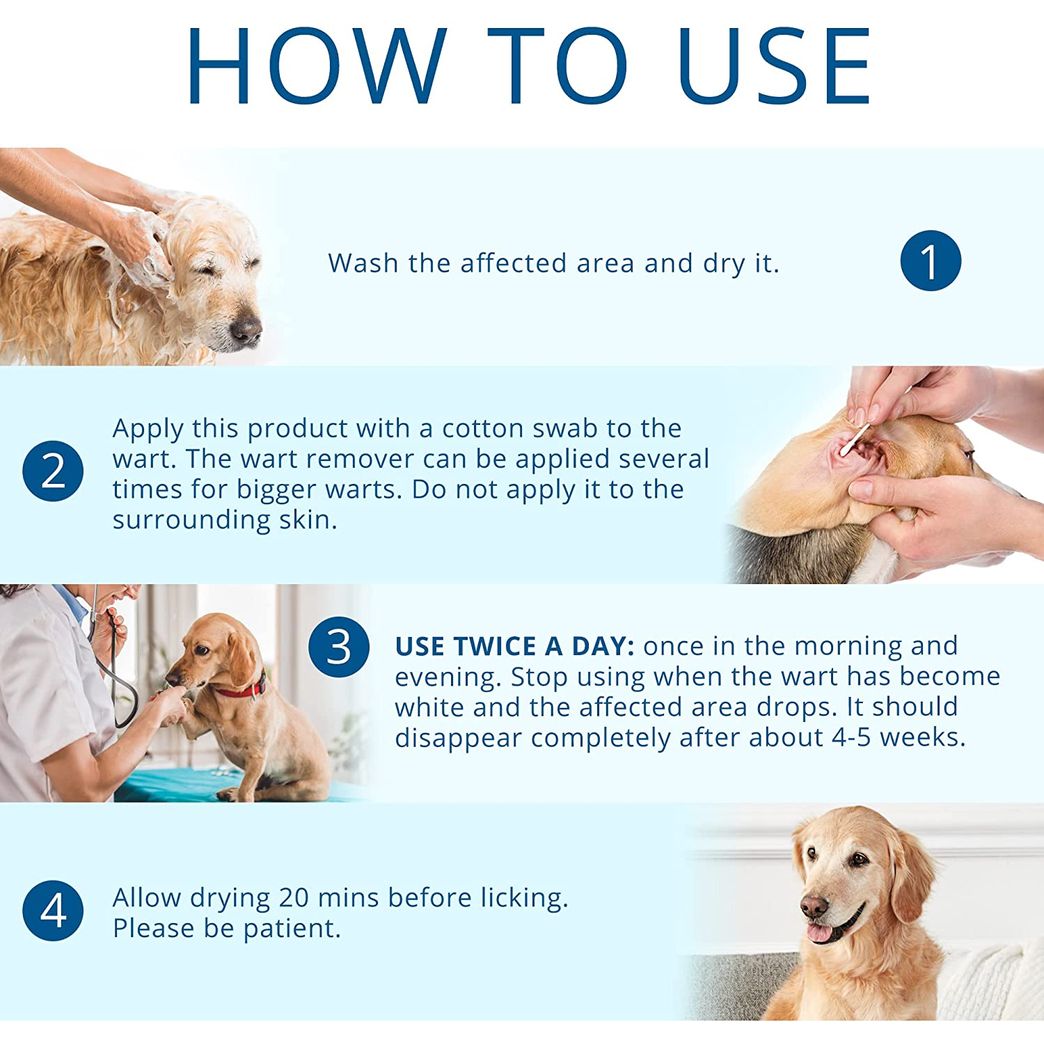 HOW TO USE

Wash the affected area and dry it.

1

2

Apply this product with a cotton swab to the wart. The wart remover can be applied several times for bigger warts. Do not apply it to the surrounding skin.

3

USE TWICE A DAY: once in the morning and evening. Stop using when the wart has become white and the affected area drops. It should disappear completely after about 4-5 weeks.

4

Allow drying 20 mins before licking. Please be patient.