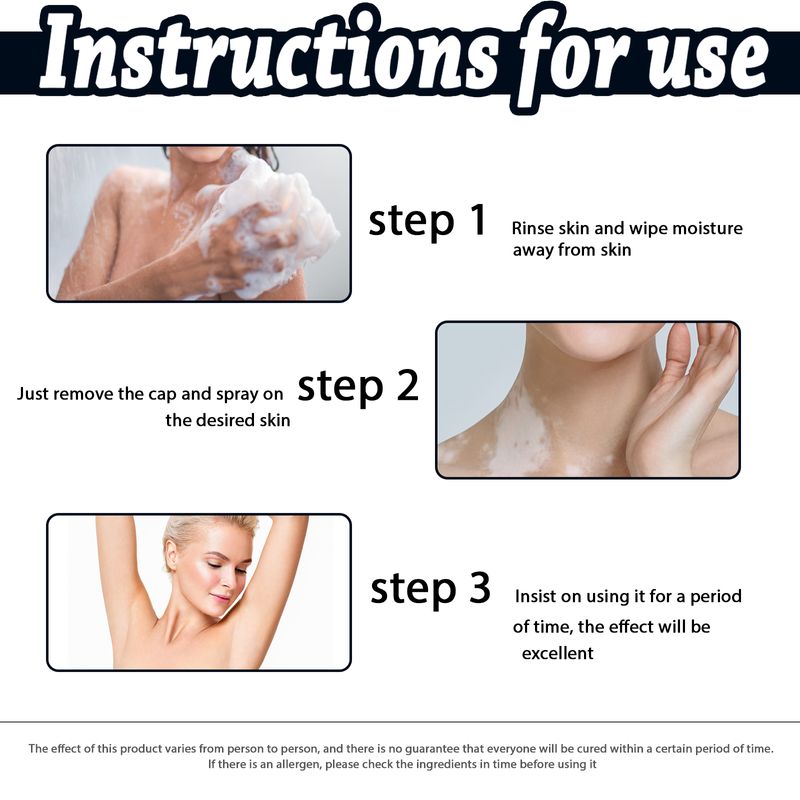 Instructions for use

step 1 Rinse skin and wipe moisture away from skin

Just remove the cap and spray on the desired skin step 2

step 3 Insist on using it for a period of time, the effect will be excellent

The effect of this product varies from person to person, and there is no guarantee that everyone will be cured within a certain period of time. If there is an allergen, please check the ingredients in time before using it