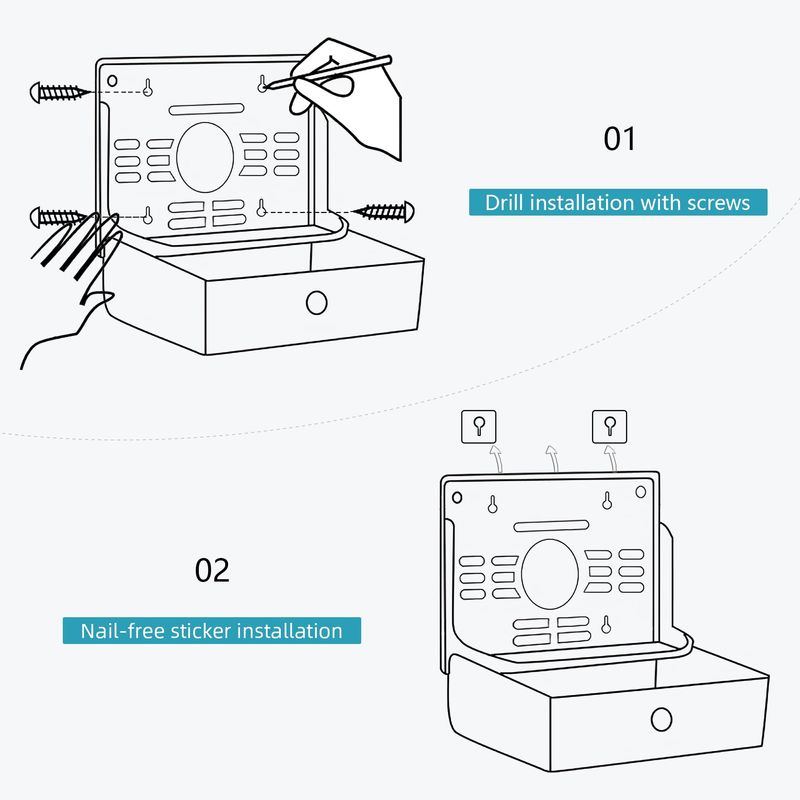 01

Drill installation with screws

02

Nail-free sticker installation