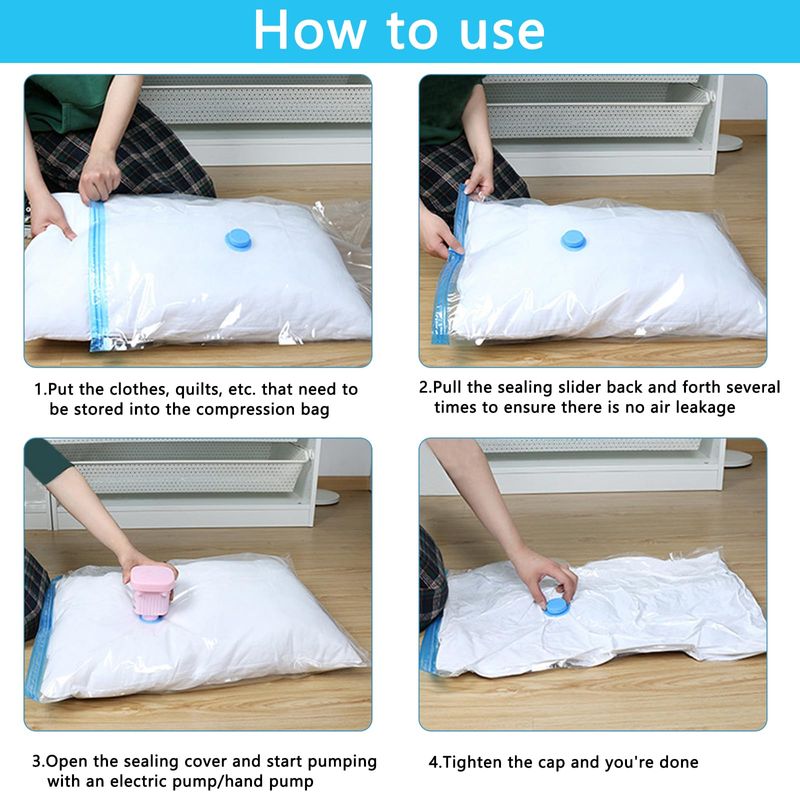 How to use

1.Put the clothes, quilts, etc. that need to be stored into the compression bag

2.Pull the sealing slider back and forth several times to ensure there is no air leakage

3.Open the sealing cover and start pumping with an electric pump/hand pump

4.Tighten the cap and you're done