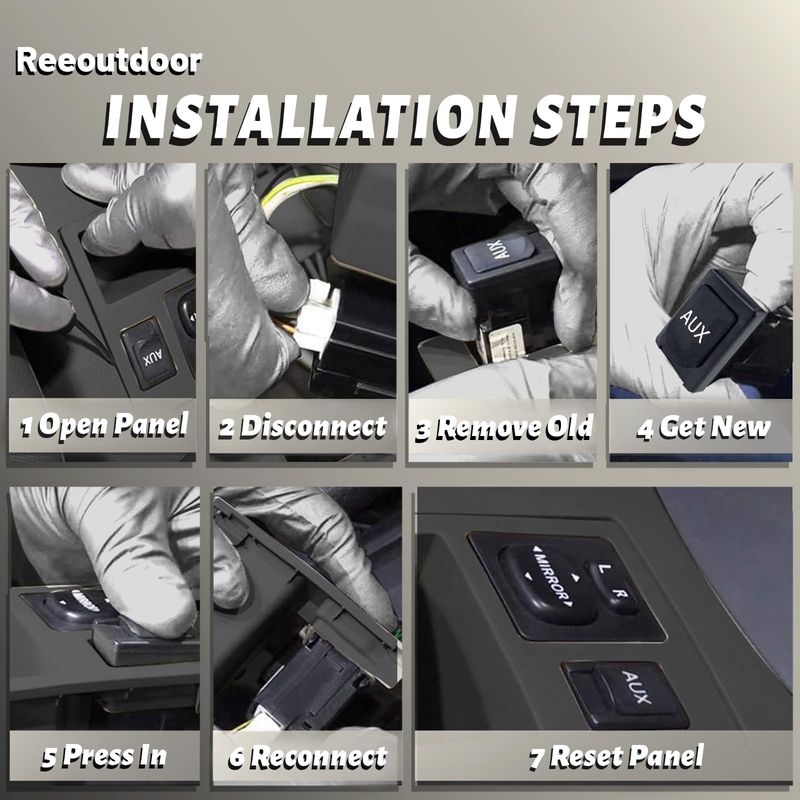 Reeoutdoor

INSTALLATION STEPS

AUX

1 Open Panel

2 Disconnect

AUX

3 Remove Old

AUX

4 Get New

5 Press In

6 Reconnect

MIRROR L R

AUX

7 Reset Panel