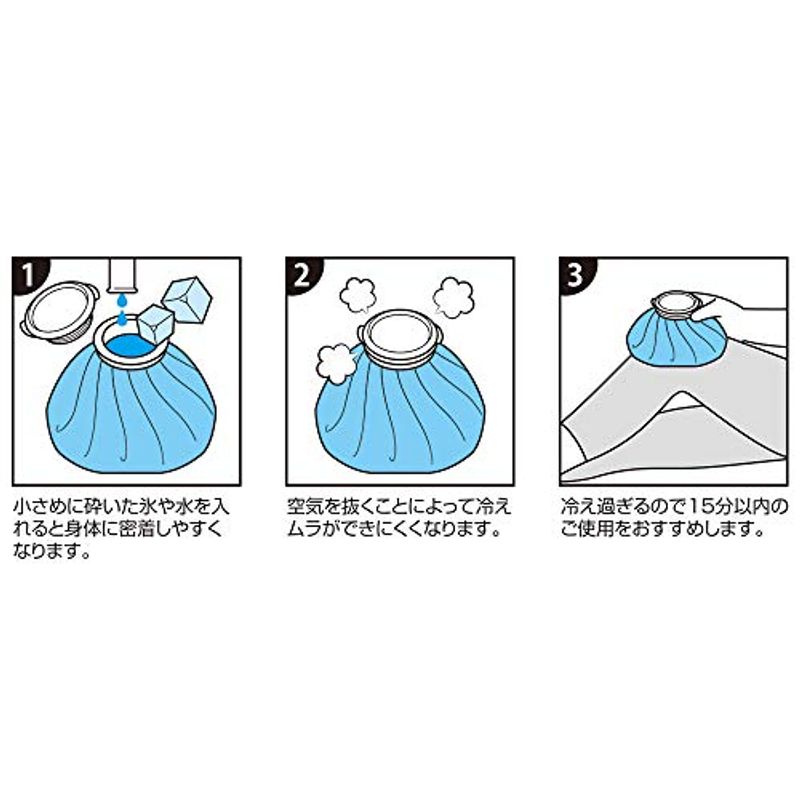 1

小さめに砕いた氷や水を入れると身体に密着しやすくなります。

2

空気を抜くことによって冷えムラができにくくなります。

3

冷え過ぎるので15分以内のご使用をおすすめします。