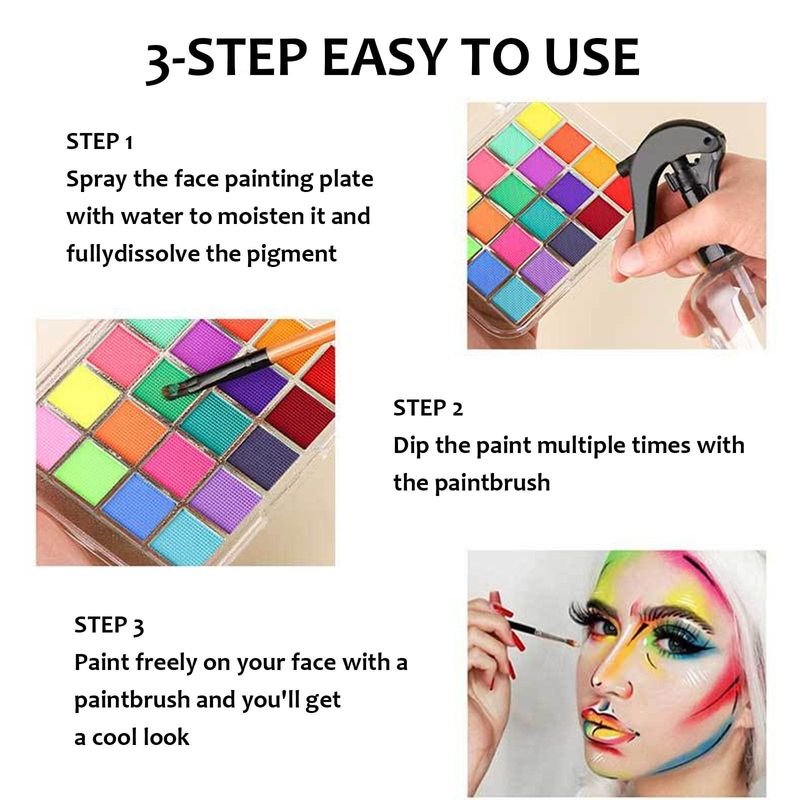 3-STEP EASY TO USE

STEP 1
Spray the face painting plate with water to moisten it and fullydissolve the pigment

STEP 2
Dip the paint multiple times with the paintbrush

STEP 3
Paint freely on your face with a paintbrush and you'll get a cool look