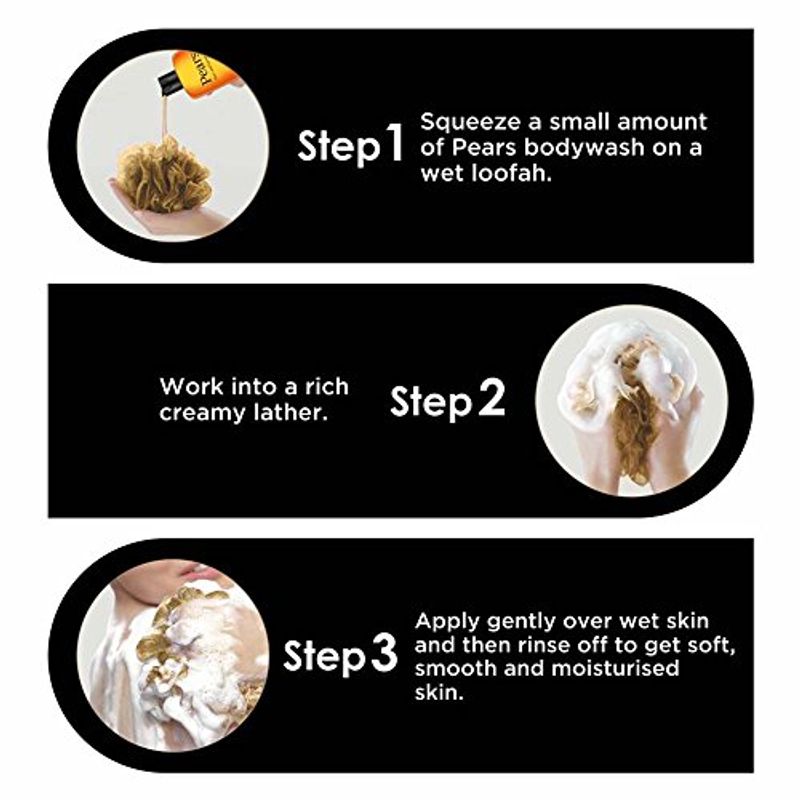 Pears

Step 1 Squeeze a small amount of Pears bodywash on a wet loofah.

Work into a rich creamy lather. Step 2

Step 3 Apply gently over wet skin and then rinse off to get soft, smooth and moisturised skin.